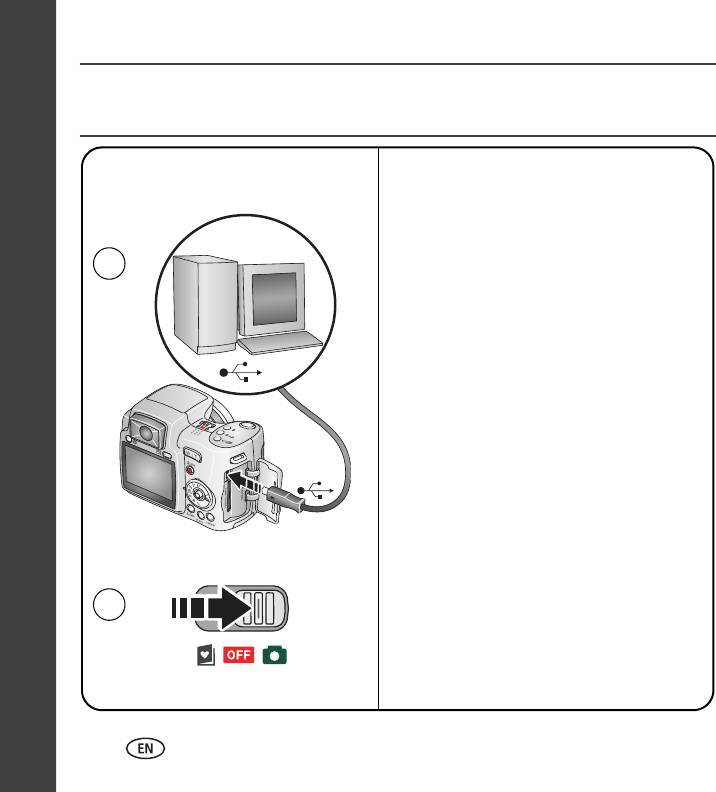 OFF

EN