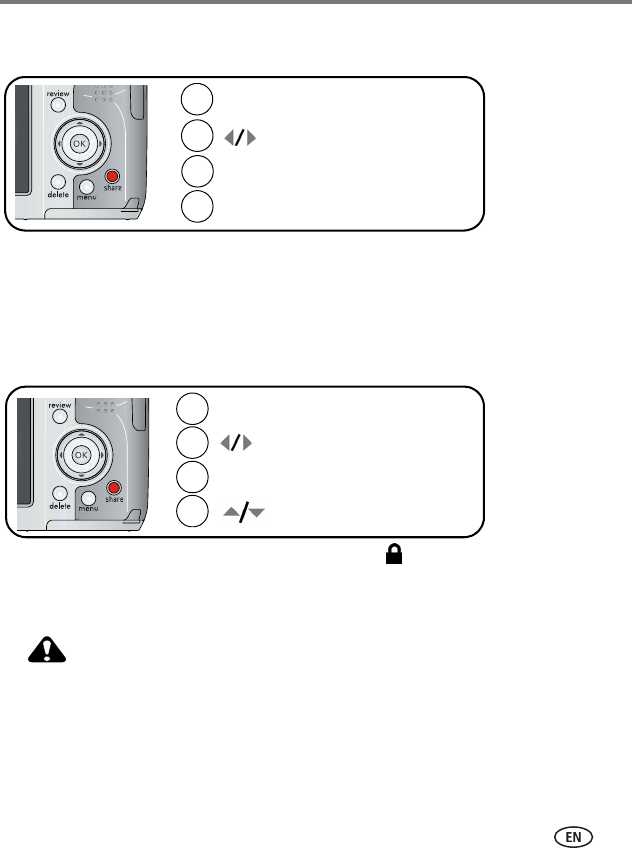 review

OK

delete

menu

share

review

OK

delete

menu

share

EN