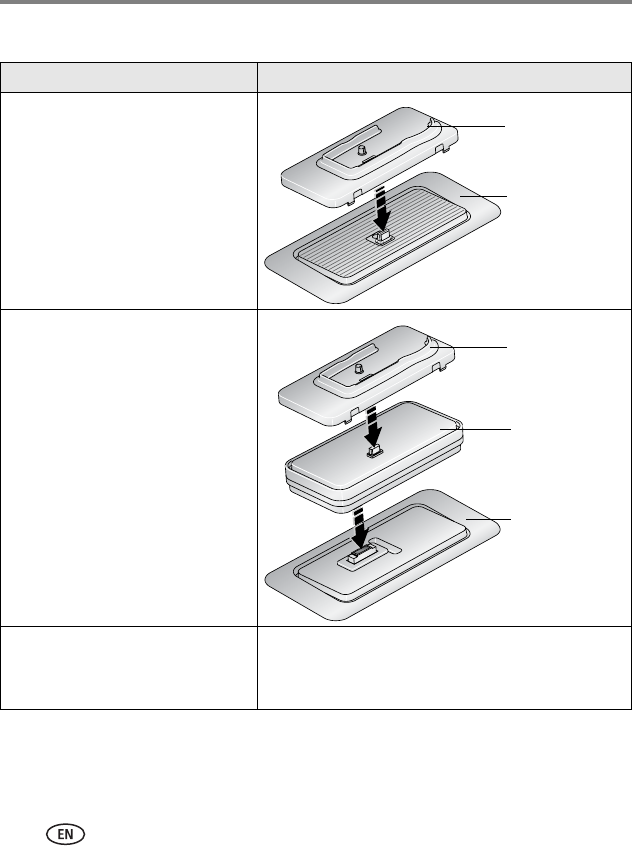 EN