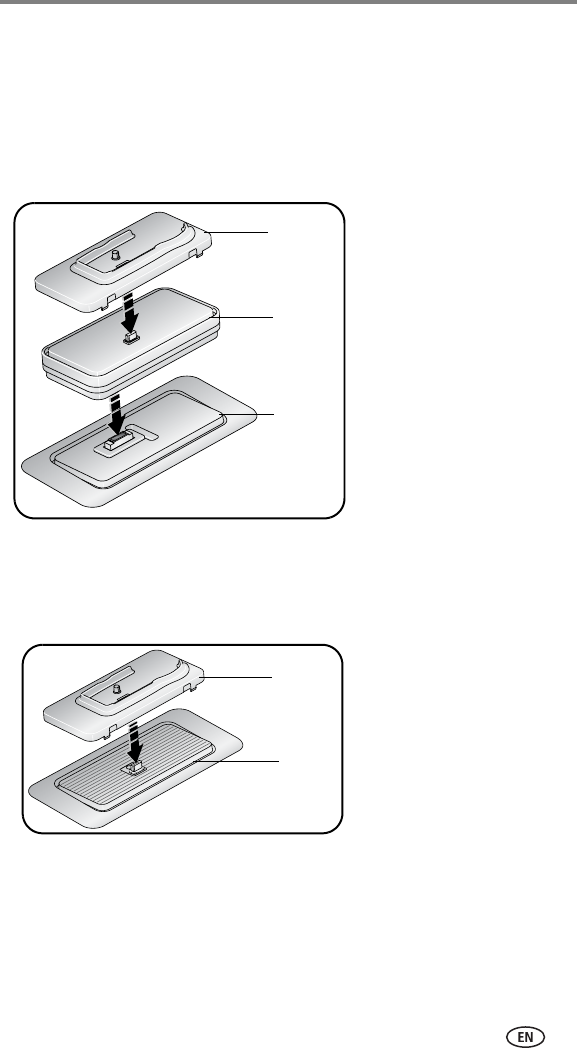 EN