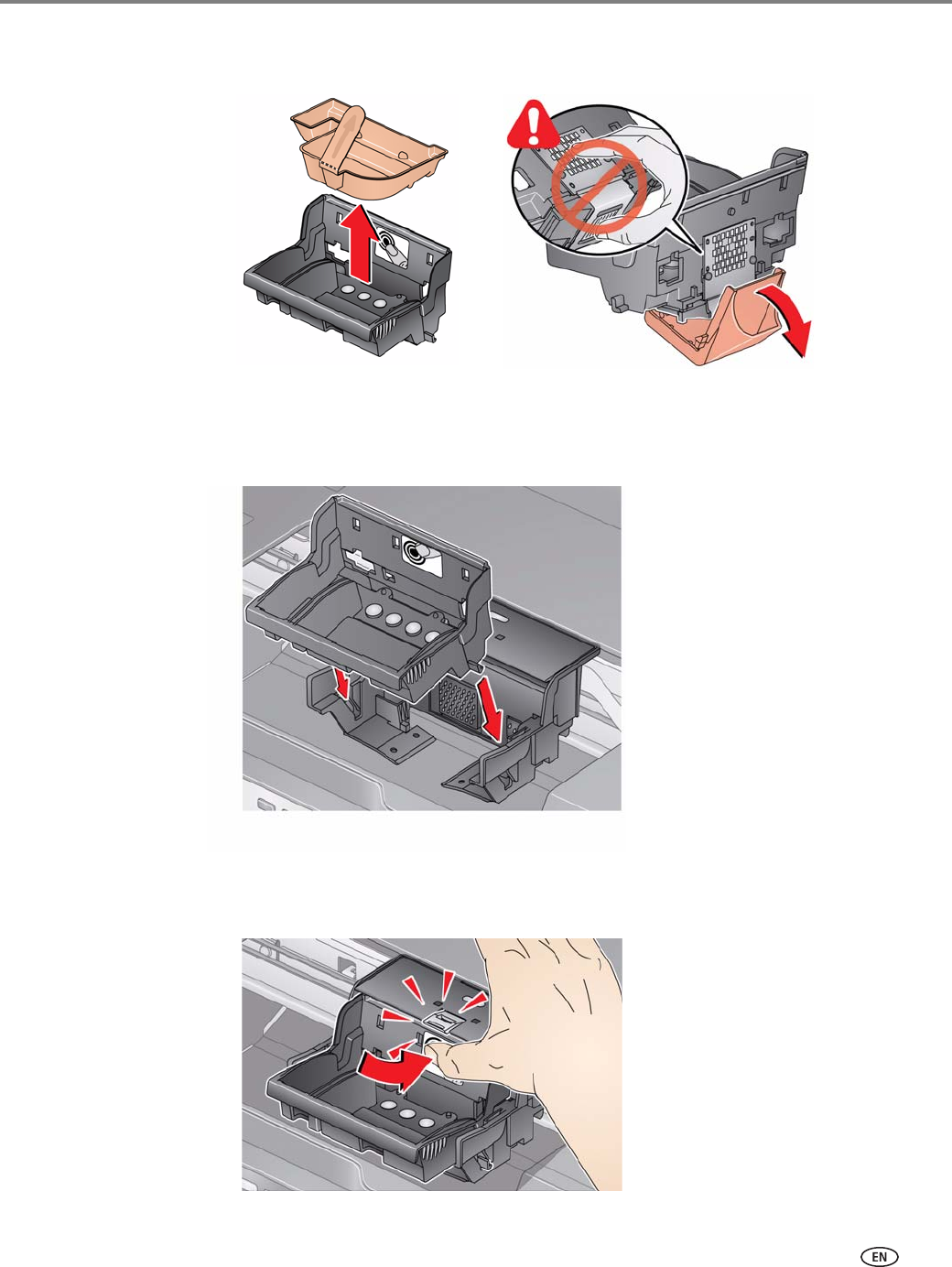 EN