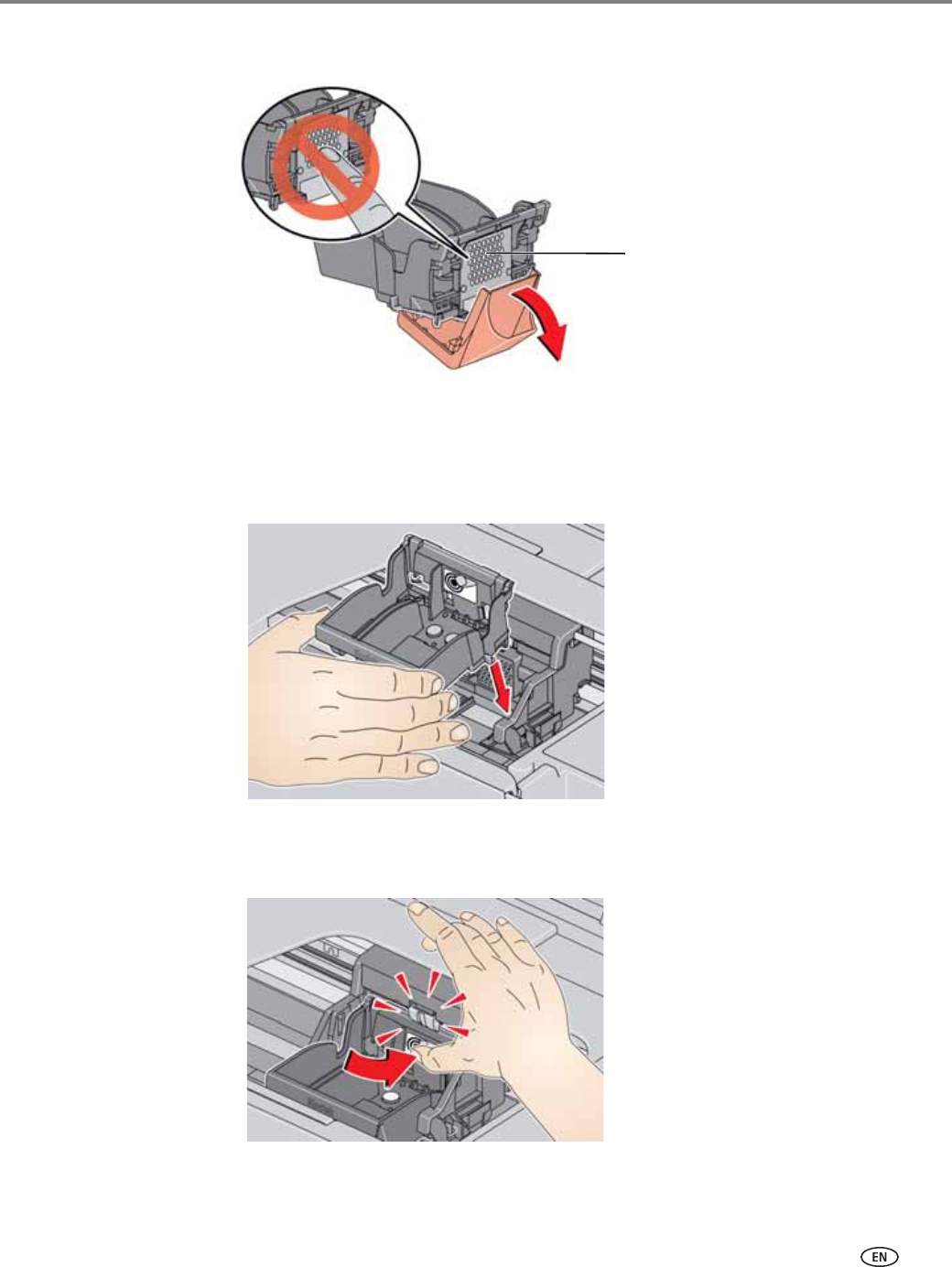 EN