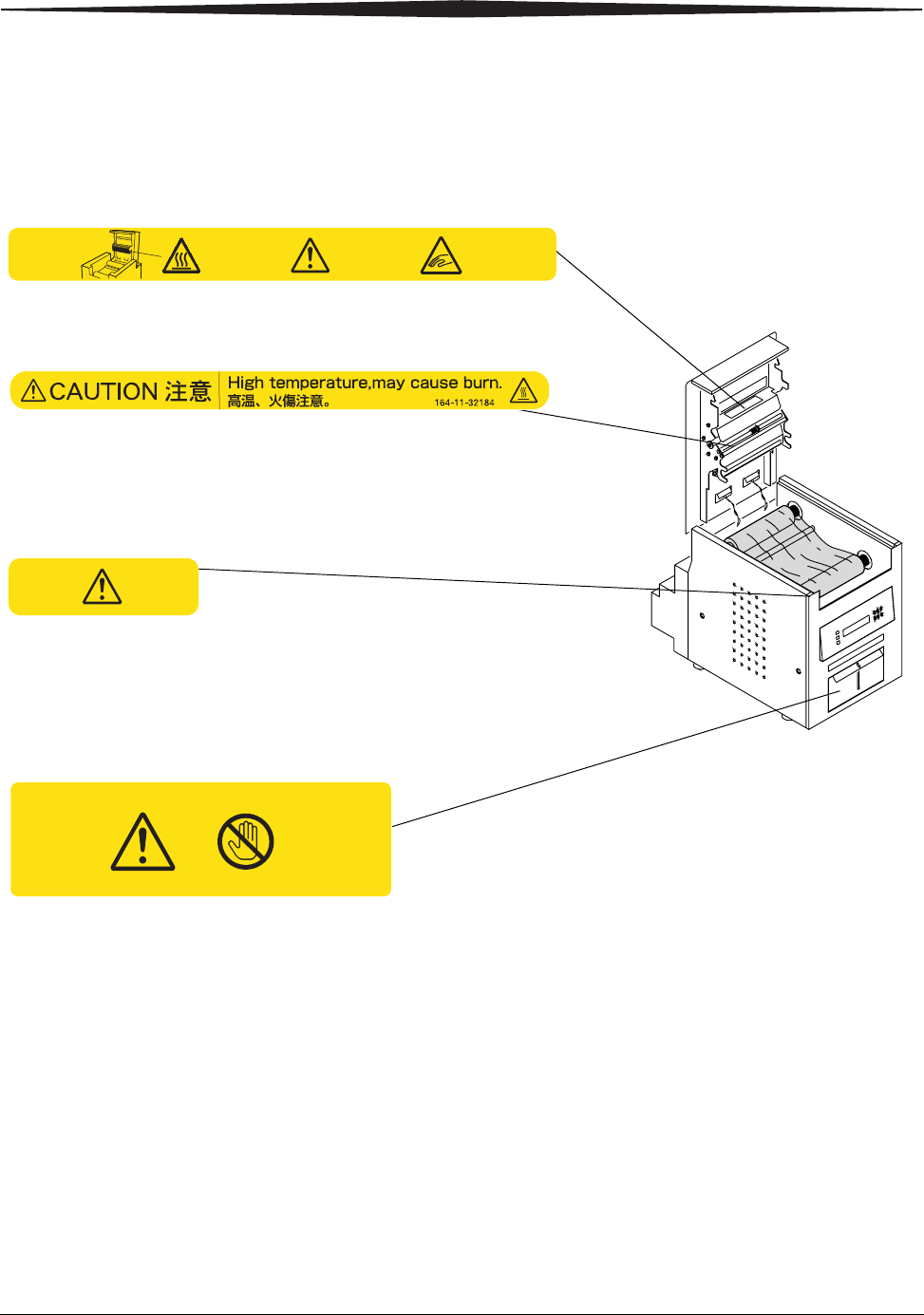 CAUTION 注意 High temperature,may cause burn. 高温、火傷注意。 164-11-32184