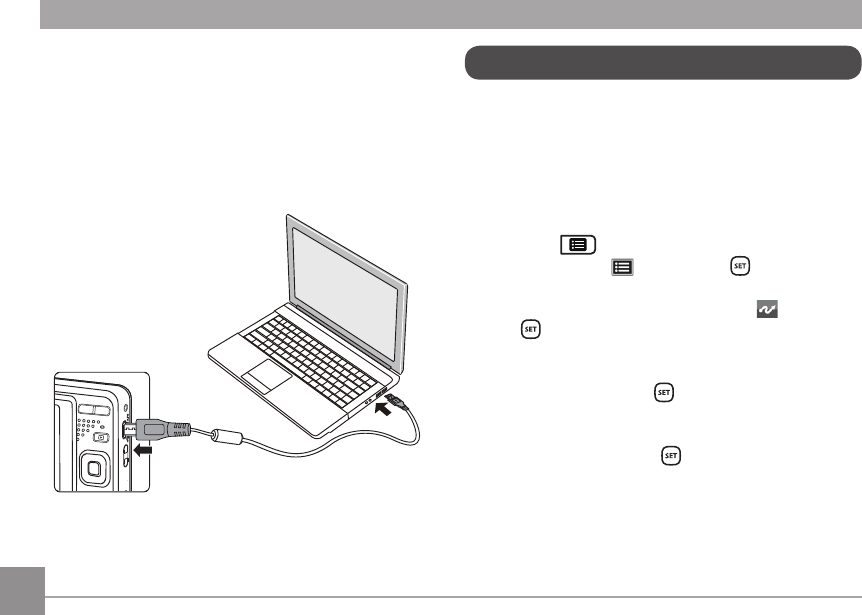 SET

SET

SET

SET