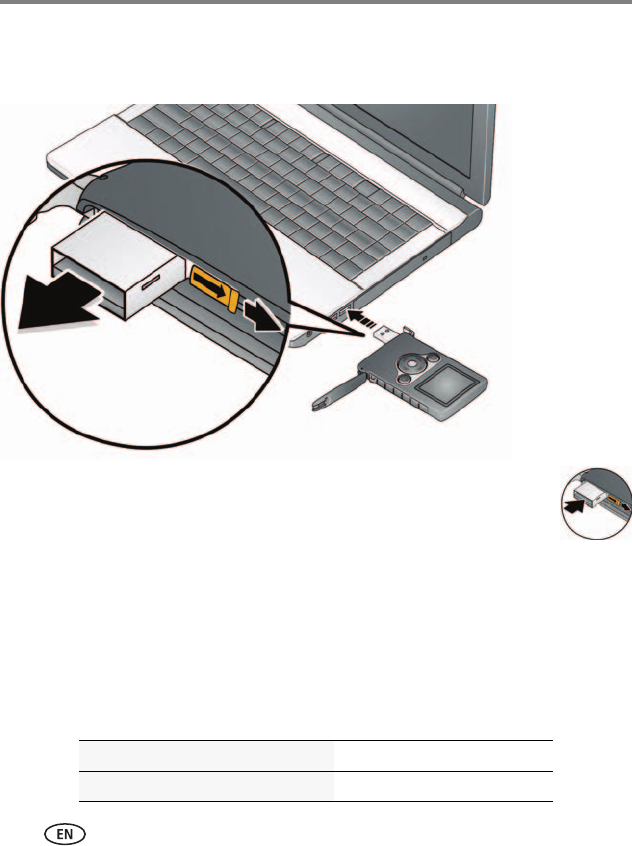 EN