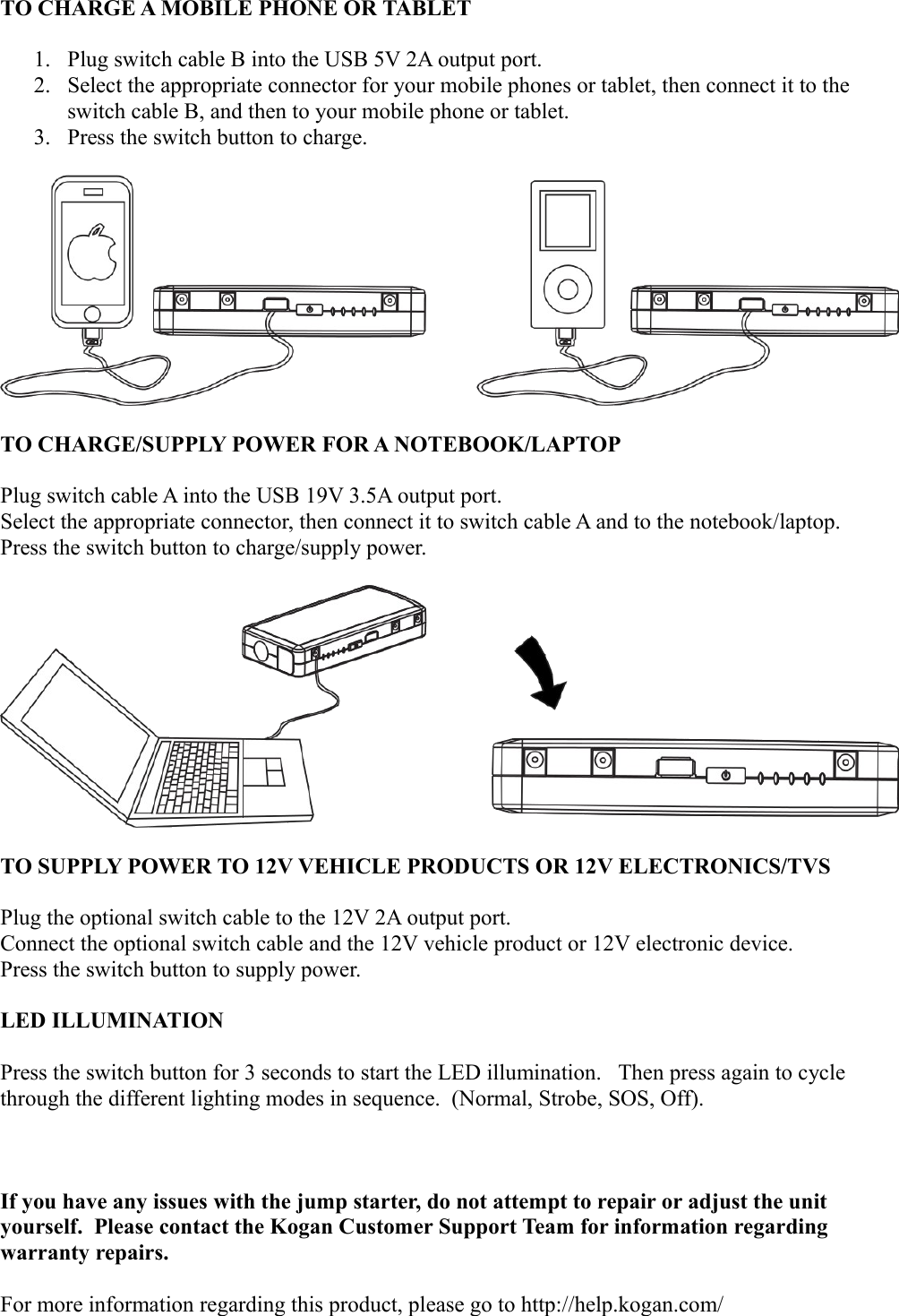 TO CHARGE A MOBILE PHONE OR TABLET

1. Plug switch cable B into the USB 5V 2A output port.
2. Select the appropriate connector for your mobile phones or tablet, then connect it to the switch cable B, and then to your mobile phone or tablet.
3. Press the switch button to charge.

TO CHARGE/SUPPLY POWER FOR A NOTEBOOK/LAPTOP

Plug switch cable A into the USB 19V 3.5A output port.
Select the appropriate connector, then connect it to switch cable A and to the notebook/laptop.
Press the switch button to charge/supply power.

TO SUPPLY POWER TO 12V VEHICLE PRODUCTS OR 12V ELECTRONICS/TVS

Plug the optional switch cable to the 12V 2A output port.
Connect the optional switch cable and the 12V vehicle product or 12V electronic device.
Press the switch button to supply power.

LED ILLUMINATION

Press the switch button for 3 seconds to start the LED illumination. Then press again to cycle through the different lighting modes in sequence. (Normal, Strobe, SOS, Off).

If you have any issues with the jump starter, do not attempt to repair or adjust the unit yourself. Please contact the Kogan Customer Support Team for information regarding warranty repairs.

For more information regarding this product, please go to http://help.kogan.com/