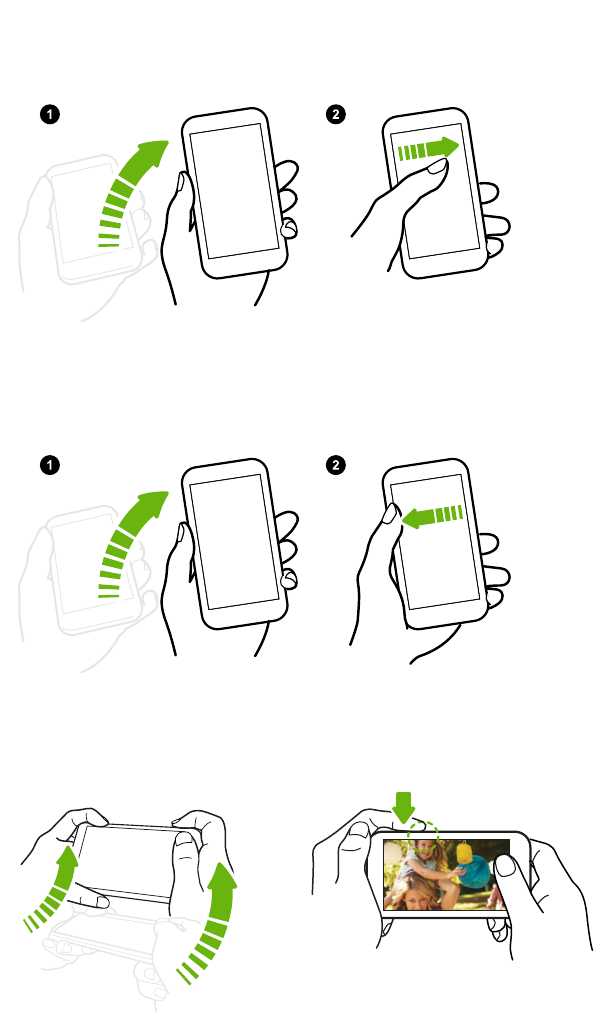 1

2

1

2