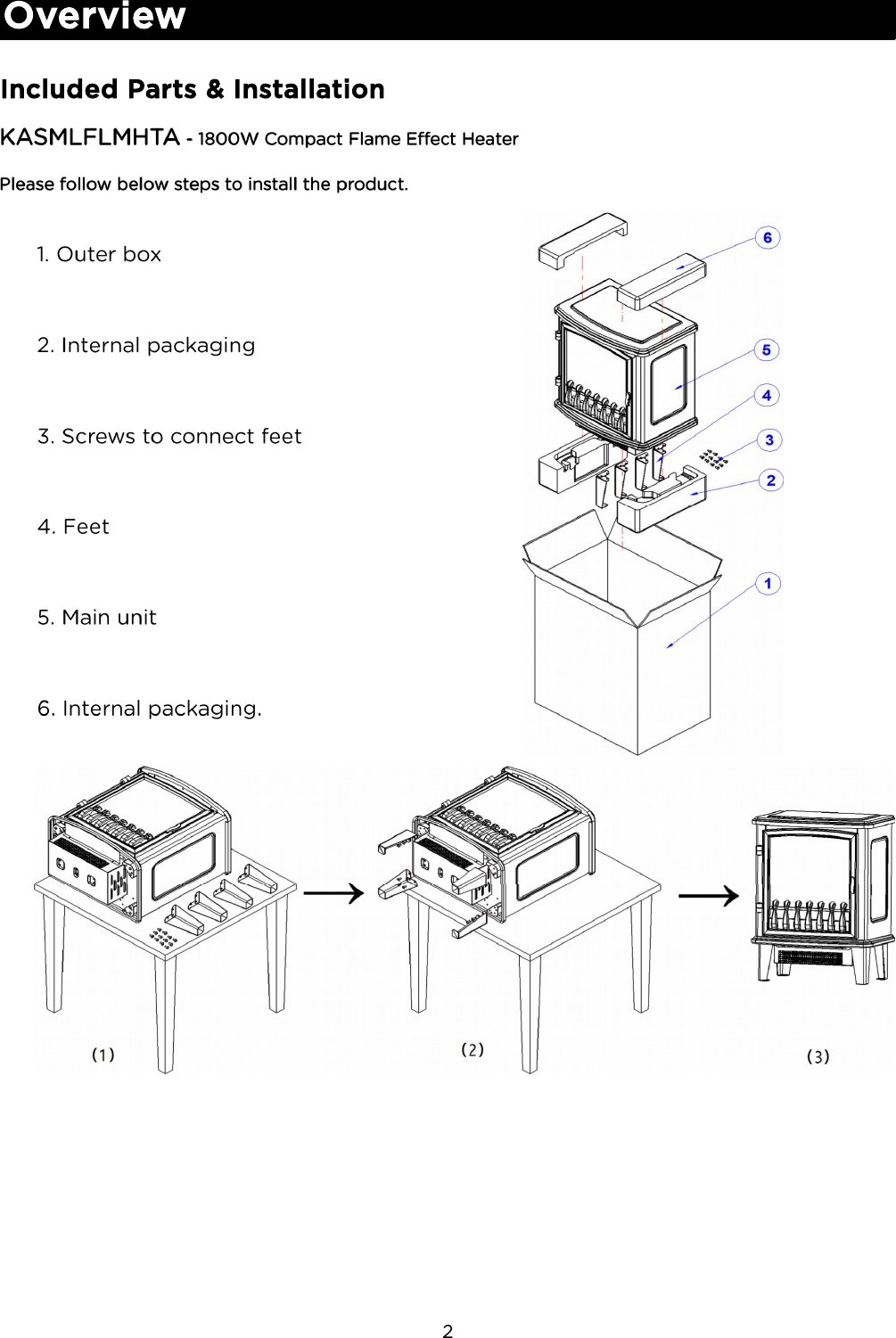 Overview

Included Parts & Installation

KASMLFLMHTA - 1800W Compact Flame Effect Heater

Please follow below steps to install the product.

1. Outer box

2. Internal packaging

3. Screws to connect feet

4. Feet

5. Main unit

6. Internal packaging.

6

5

4

3

2

1

(1)

(2)

(3)

2