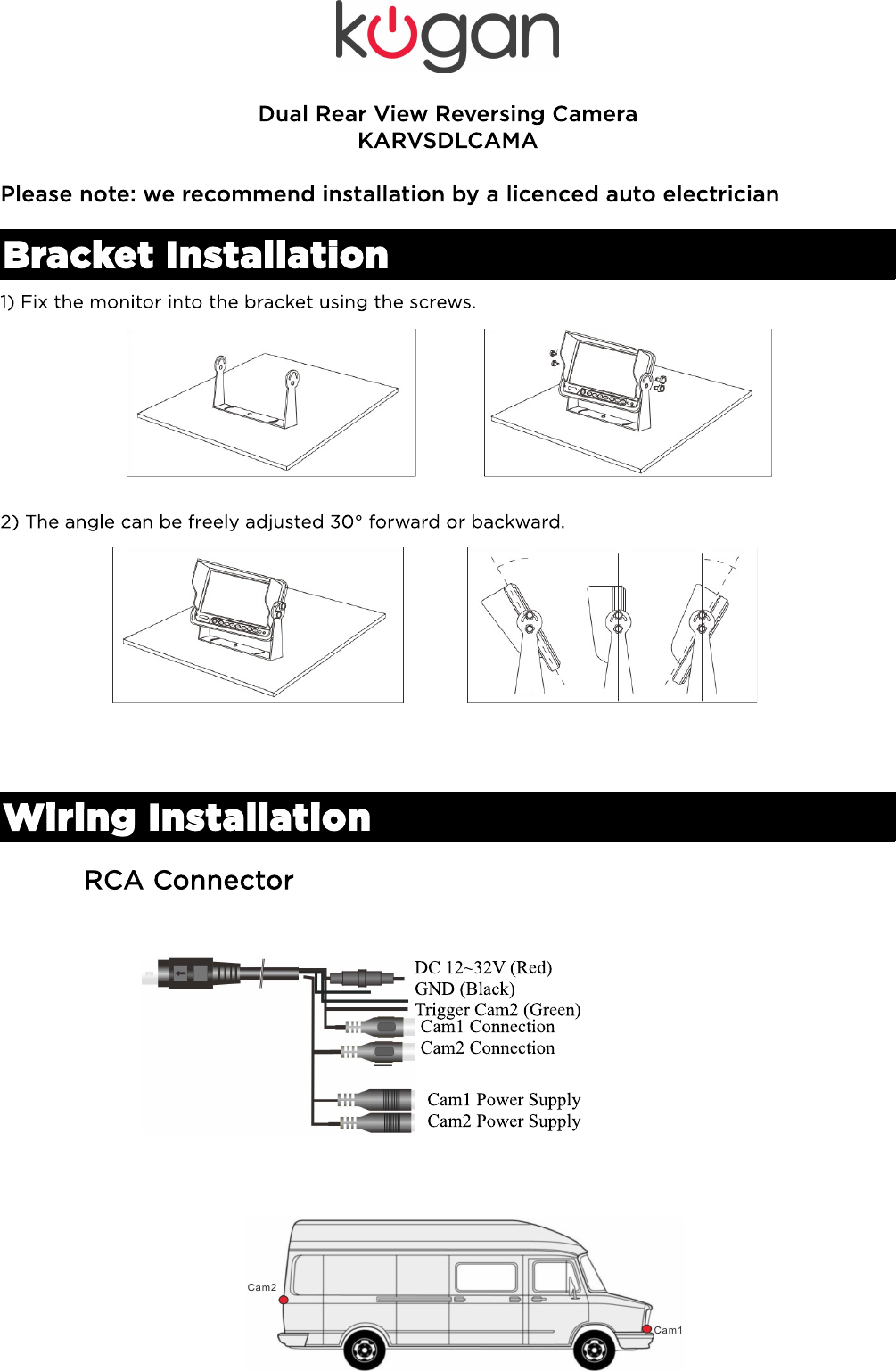 kogan

Dual Rear View Reversing Camera
KARVSDLCAMA

Please note: we recommend installation by a licenced auto electrician

Bracket Installation

1) Fix the monitor into the bracket using the screws.

2) The angle can be freely adjusted 30° forward or backward.

Wiring Installation

RCA Connector

DC 12~32V (Red)
GND (Black)
Trigger Cam2 (Green)
Cam1 Connection
Cam2 Connection
Cam1 Power Supply
Cam2 Power Supply

Cam2
Cam1