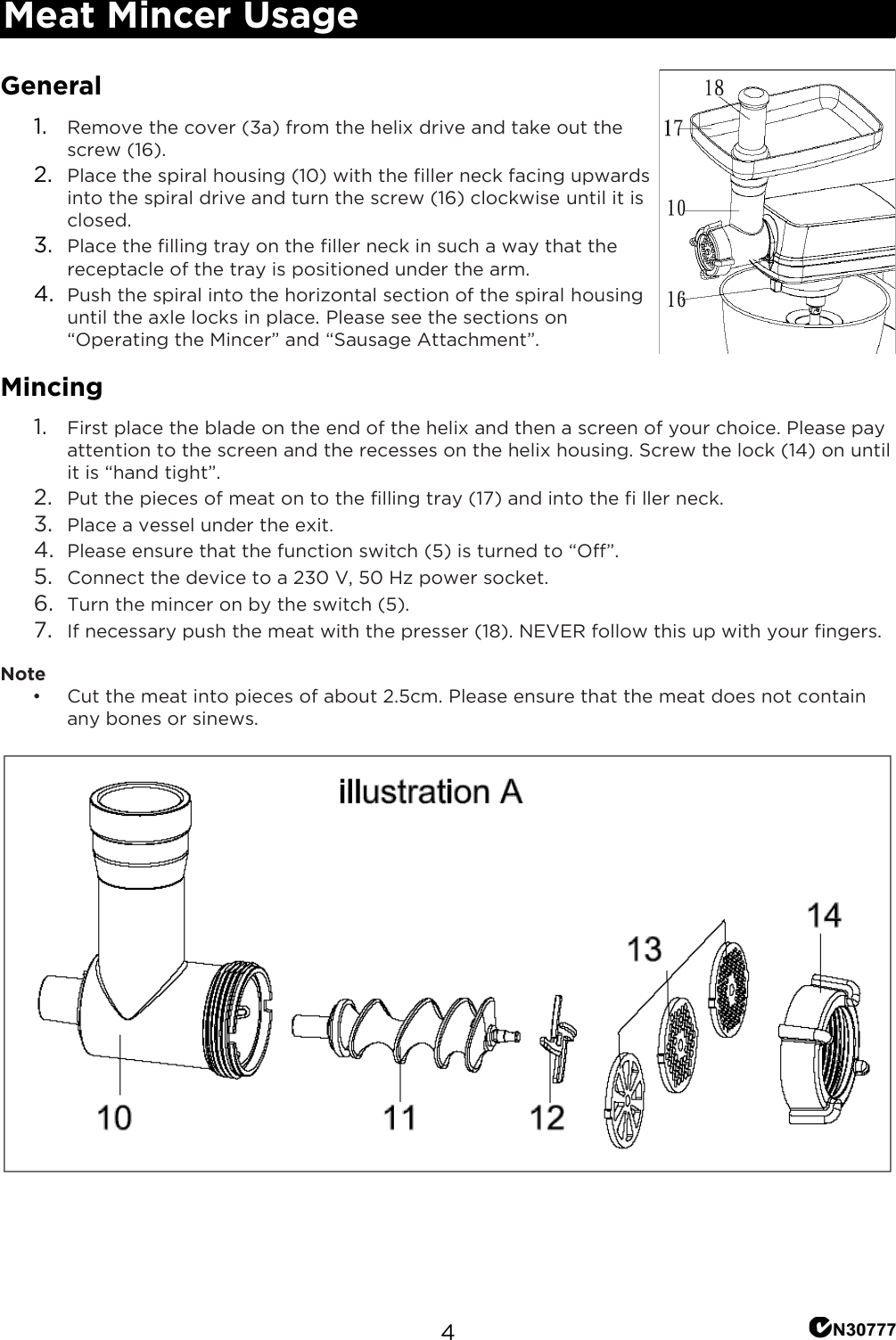 Meat Mincer Usage

General

1. Remove the cover (3a) from the helix drive and take out the screw (16).
2. Place the spiral housing (10) with the filler neck facing upwards into the spiral drive and turn the screw (16) clockwise until it is closed.
3. Place the filling tray on the filler neck in such a way that the receptacle of the tray is positioned under the arm.
4. Push the spiral into the horizontal section of the spiral housing until the axle locks in place. Please see the sections on “Operating the Mincer” and “Sausage Attachment”.

18
17
10
16

Mincing

1. First place the blade on the end of the helix and then a screen of your choice. Please pay attention to the screen and the recesses on the helix housing. Screw the lock (14) on until it is “hand tight”.
2. Put the pieces of meat on to the filling tray (17) and into the fi ller neck.
3. Place a vessel under the exit.
4. Please ensure that the function switch (5) is turned to “Off”.
5. Connect the device to a 230 V, 50 Hz power socket.
6. Turn the mincer on by the switch (5).
7. If necessary push the meat with the presser (18). NEVER follow this up with your fingers.

Note
• Cut the meat into pieces of about 2.5cm. Please ensure that the meat does not contain any bones or sinews.

illustration A
10
11
12
13
14

4
N30777