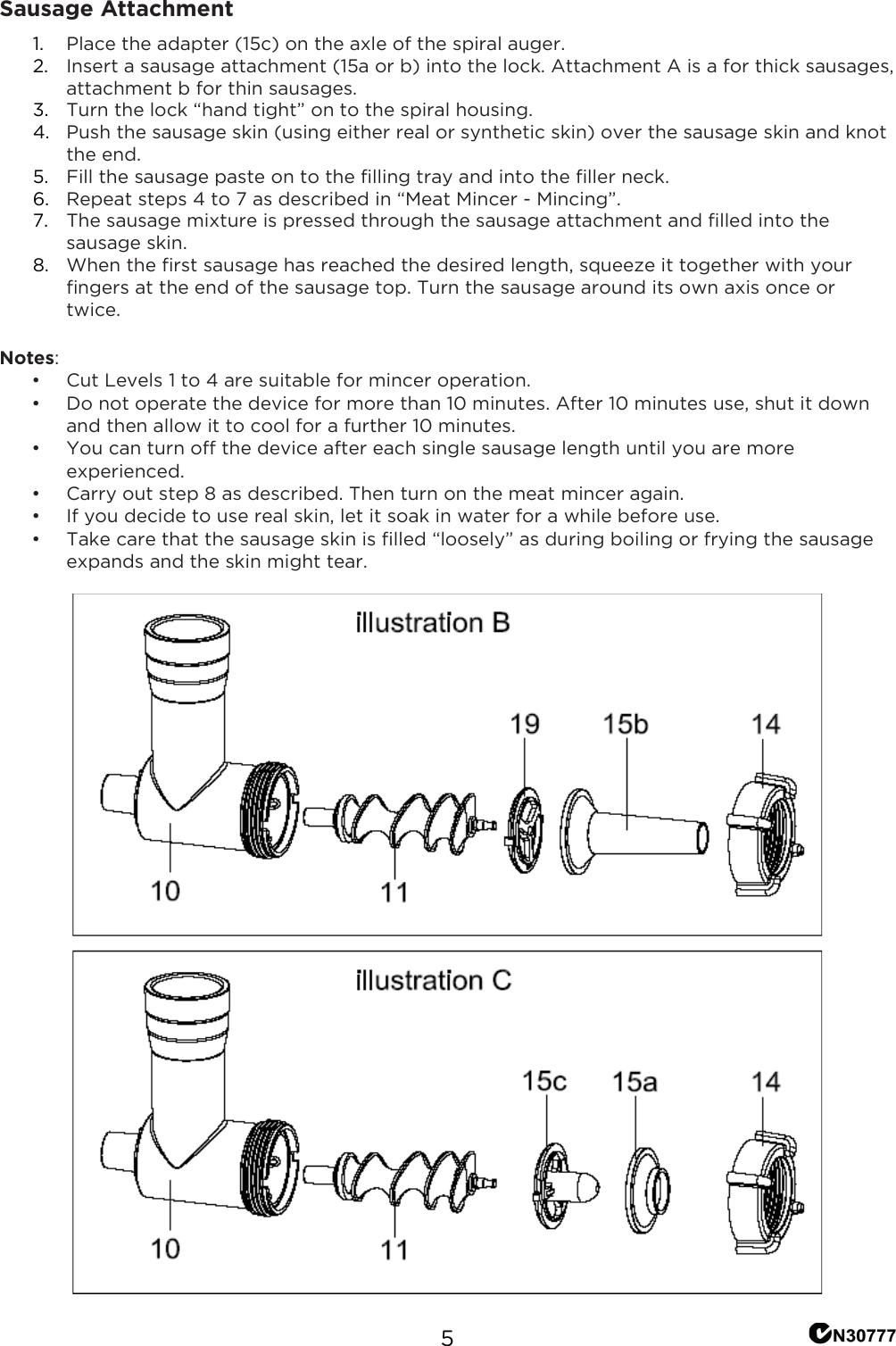 Sausage Attachment

1. Place the adapter (15c) on the axle of the spiral auger.
2. Insert a sausage attachment (15a or b) into the lock. Attachment A is a for thick sausages, attachment b for thin sausages.
3. Turn the lock “hand tight” on to the spiral housing.
4. Push the sausage skin (using either real or synthetic skin) over the sausage skin and knot the end.
5. Fill the sausage paste on to the filling tray and into the filler neck.
6. Repeat steps 4 to 7 as described in “Meat Mincer - Mincing”.
7. The sausage mixture is pressed through the sausage attachment and filled into the sausage skin.
8. When the first sausage has reached the desired length, squeeze it together with your fingers at the end of the sausage top. Turn the sausage around its own axis once or twice.

Notes:
• Cut Levels 1 to 4 are suitable for mincer operation.
• Do not operate the device for more than 10 minutes. After 10 minutes use, shut it down and then allow it to cool for a further 10 minutes.
• You can turn off the device after each single sausage length until you are more experienced.
• Carry out step 8 as described. Then turn on the meat mincer again.
• If you decide to use real skin, let it soak in water for a while before use.
• Take care that the sausage skin is filled “loosely” as during boiling or frying the sausage expands and the skin might tear.

illustration B
19
15b
14
10
11

illustration C
15c
15a
14
10
11

5

N30777