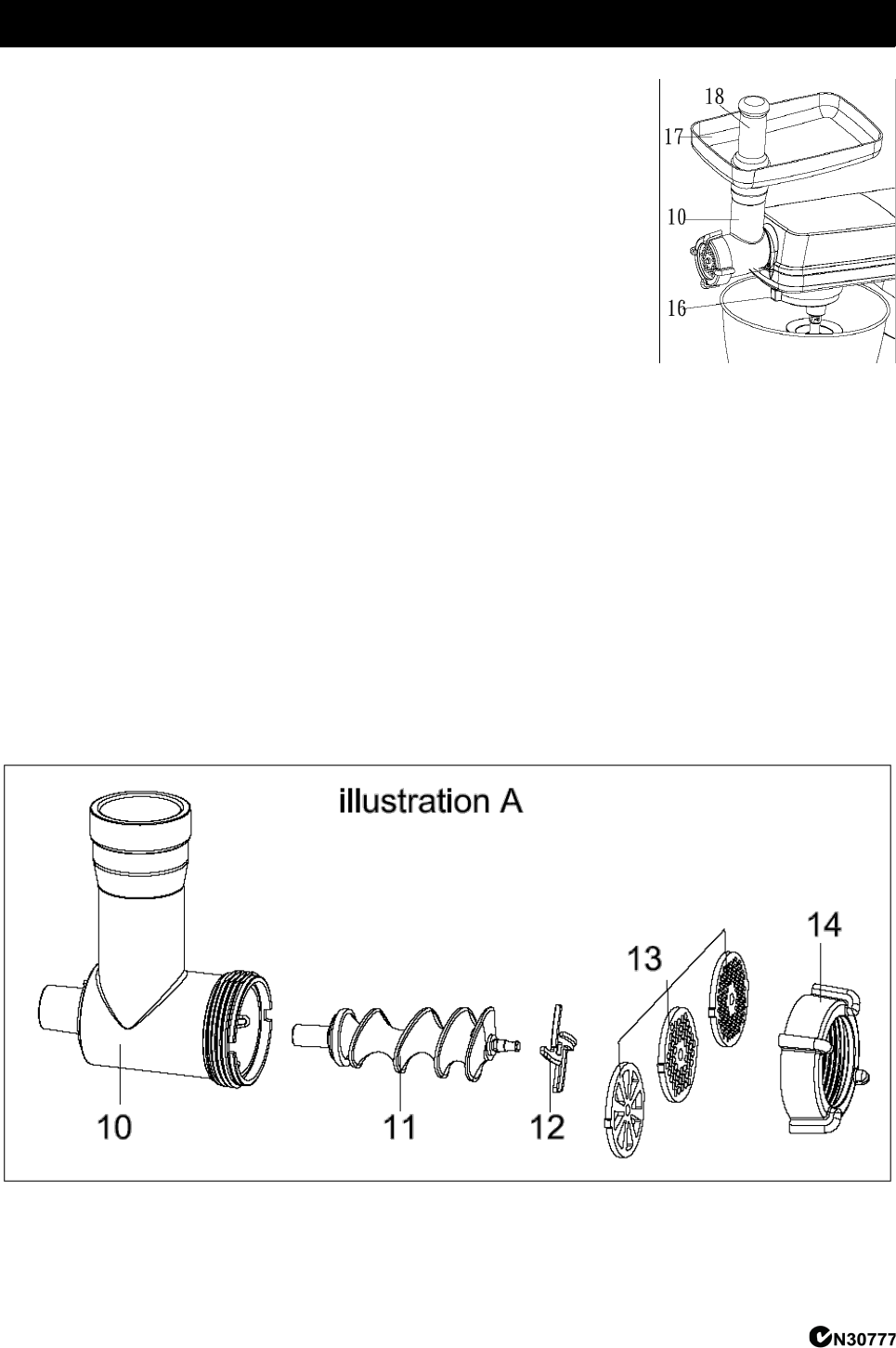 18
17
10
16

illustration A

10
11
12
13
14

N30777