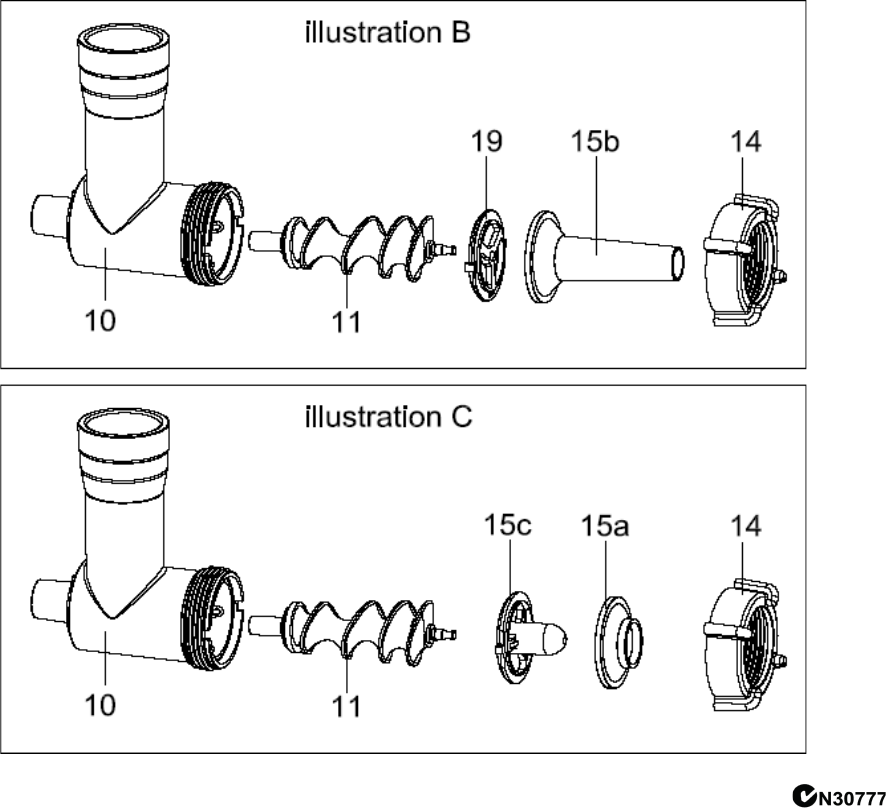 illustration B

19
15b
14
10
11

illustration C

15c
15a
14
10
11

N30777