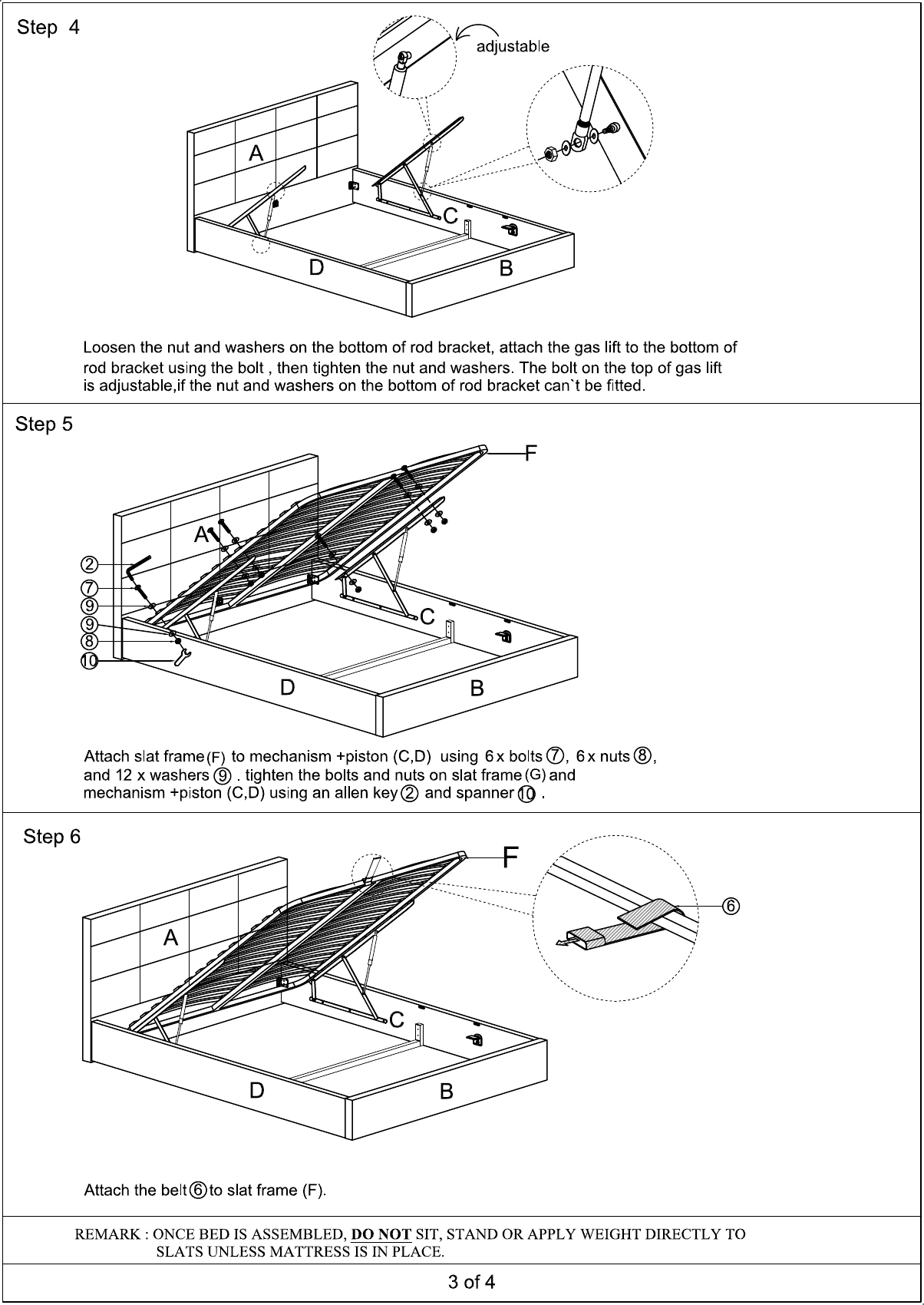 Step 4

adjustable

A

C

D

B

Loosen the nut and washers on the bottom of rod bracket, attach the gas lift to the bottom of rod bracket using the bolt , then tighten the nut and washers. The bolt on the top of gas lift is adjustable,if the nut and washers on the bottom of rod bracket can`t be fitted.

Step 5

F

A

②
⑦
⑨
⑨
⑧
⑩

C

D

B

Attach slat frame (F) to mechanism +piston (C,D) using 6 x bolts ⑦, 6 x nuts ⑧, and 12 x washers ⑨ . tighten the bolts and nuts on slat frame (G) and mechanism +piston (C,D) using an allen key ② and spanner ⑩ .

Step 6

F

⑥

A

C

D

B

Attach the belt ⑥ to slat frame (F).

REMARK : ONCE BED IS ASSEMBLED, DO NOT SIT, STAND OR APPLY WEIGHT DIRECTLY TO SLATS UNLESS MATTRESS IS IN PLACE.

3 of 4