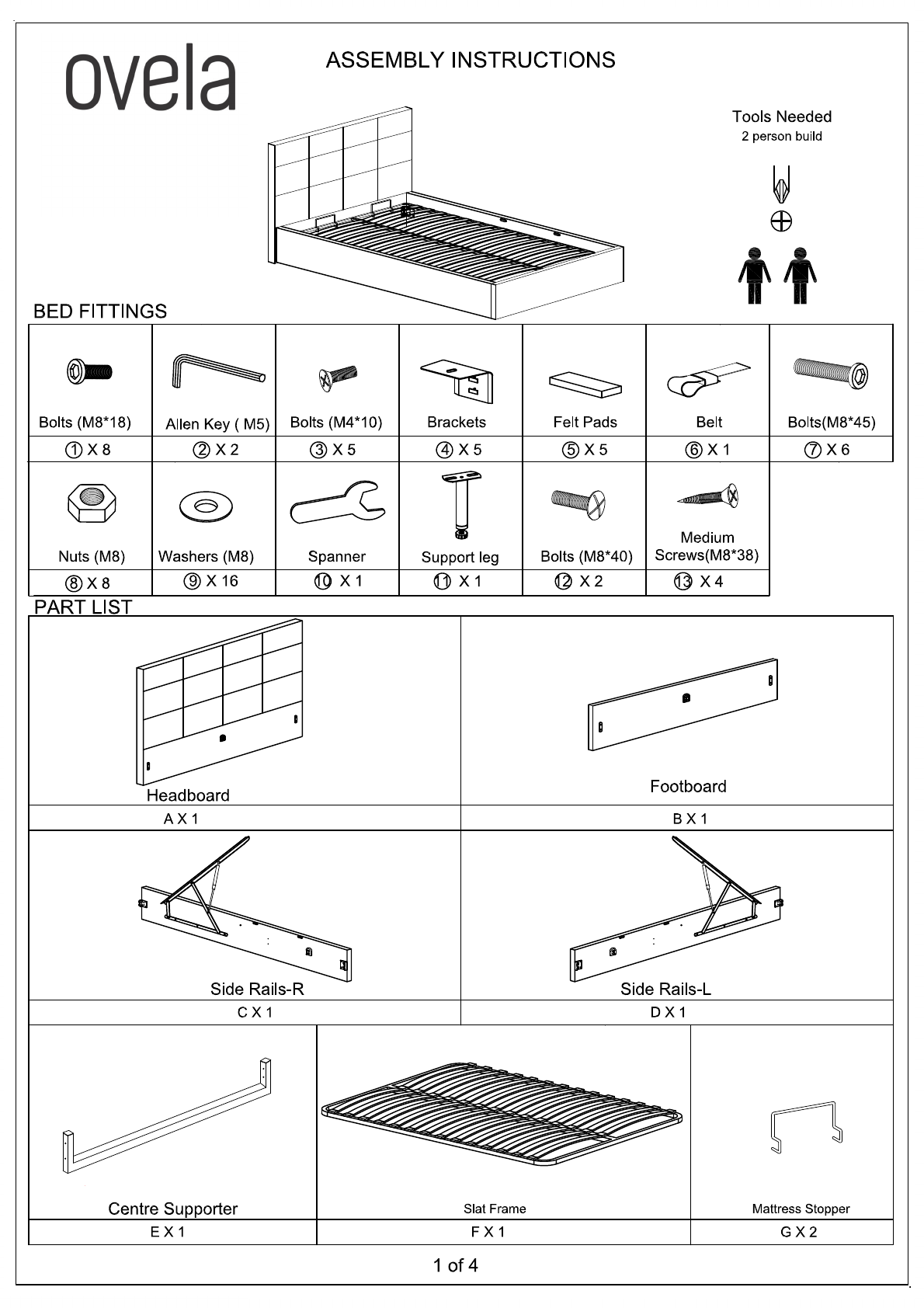 ovela

ASSEMBLY INSTRUCTIONS

Tools Needed
2 person build

BED FITTINGS

| Bolts (M8*18) | Allen Key ( M5) | Bolts (M4*10) | Brackets | Felt Pads | Belt | Bolts(M8*45) |
|---|---|---|---|---|---|---|
| ① X 8 | ② X 2 | ③ X 5 | ④ X 5 | ⑤ X 5 | ⑥ X 1 | ⑦ X 6 |
| Nuts (M8) | Washers (M8) | Spanner | Support leg | Bolts (M8*40) | Medium Screws(M8*38) | |
| ⑧ X 8 | ⑨ X 16 | ⑩ X 1 | ⑪ X 1 | ⑫ X 2 | ⑬ X 4 | |

PART LIST

| Headboard | Footboard |
|---|---|
| A X 1 | B X 1 |
| Side Rails-R | Side Rails-L |
| C X 1 | D X 1 |

| Centre Supporter | Slat Frame | Mattress Stopper |
|---|---|---|
| E X 1 | F X 1 | G X 2 |

1 of 4