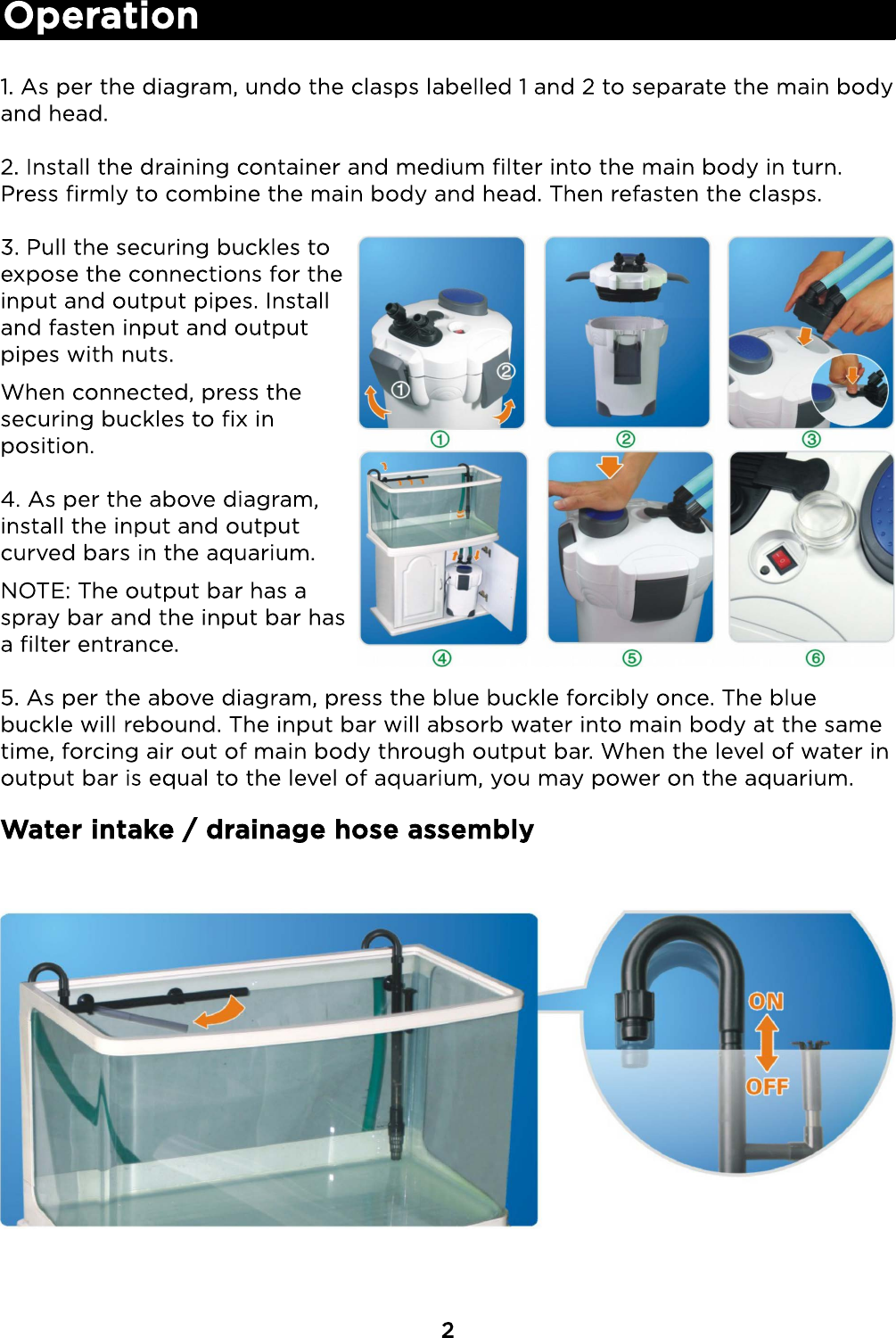 Operation

1. As per the diagram, undo the clasps labelled 1 and 2 to separate the main body and head.

2. Install the draining container and medium filter into the main body in turn. Press firmly to combine the main body and head. Then refasten the clasps.

3. Pull the securing buckles to expose the connections for the input and output pipes. Install and fasten input and output pipes with nuts.

When connected, press the securing buckles to fix in position.

4. As per the above diagram, install the input and output curved bars in the aquarium.

NOTE: The output bar has a spray bar and the input bar has a filter entrance.

① ②

① ② ③

④ ⑤ ⑥

5. As per the above diagram, press the blue buckle forcibly once. The blue buckle will rebound. The input bar will absorb water into main body at the same time, forcing air out of main body through output bar. When the level of water in output bar is equal to the level of aquarium, you may power on the aquarium.

Water intake / drainage hose assembly

ON

OFF

2