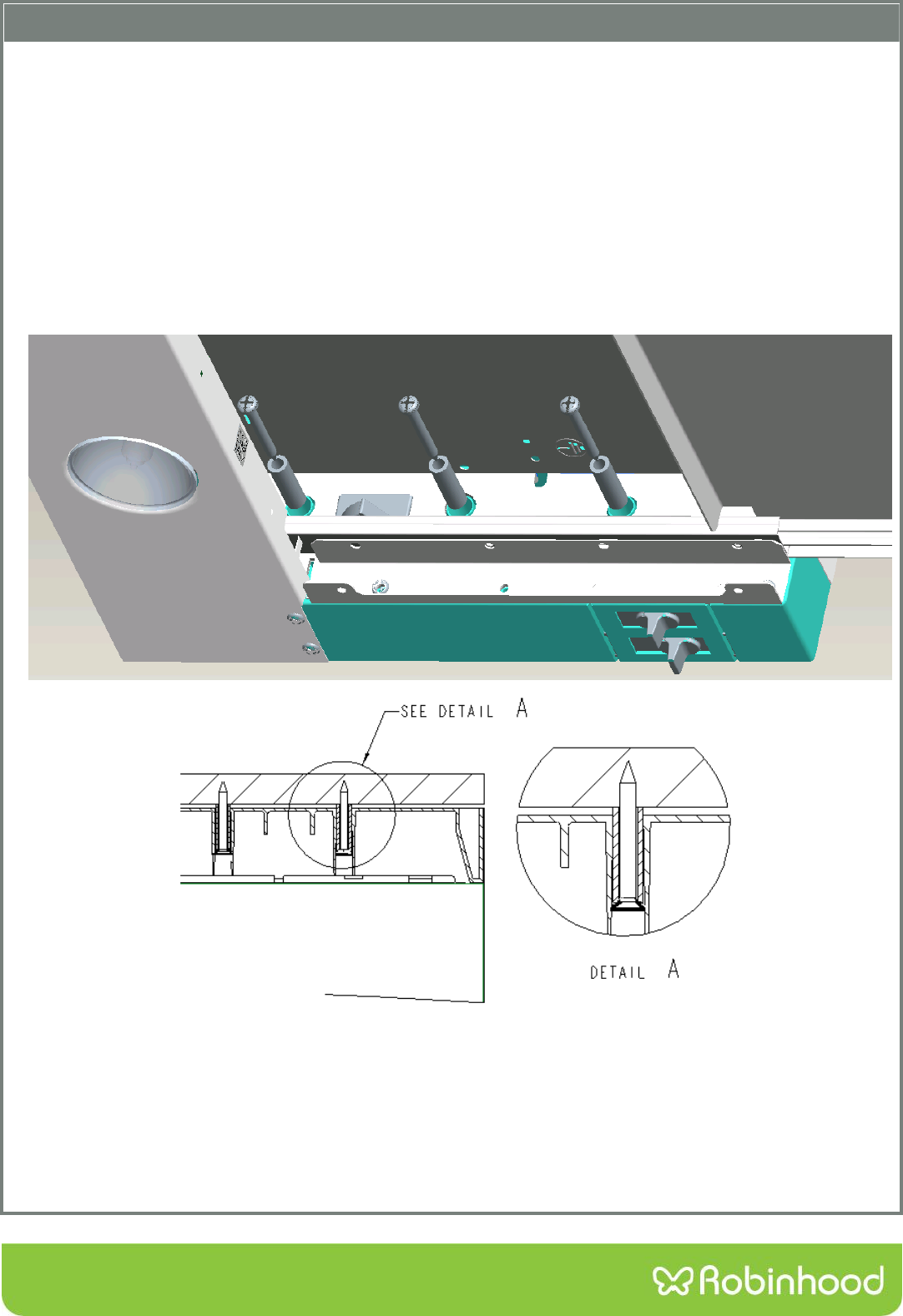 SEE DETAIL A

DETAIL A

Robinhood