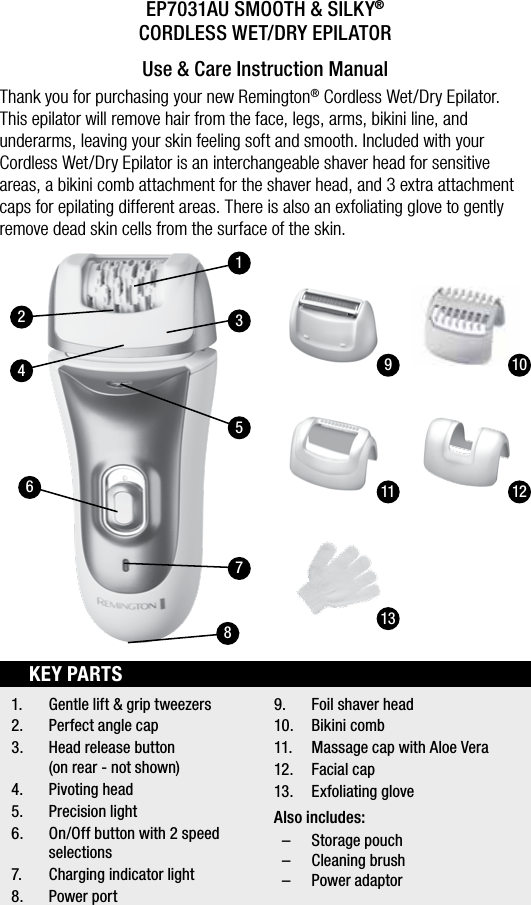 EP7031AU SMOOTH & SILKY®
CORDLESS WET/DRY EPILATOR

Use & Care Instruction Manual

Thank you for purchasing your new Remington® Cordless Wet/Dry Epilator. This epilator will remove hair from the face, legs, arms, bikini line, and underarms, leaving your skin feeling soft and smooth. Included with your Cordless Wet/Dry Epilator is an interchangeable shaver head for sensitive areas, a bikini comb attachment for the shaver head, and 3 extra attachment caps for epilating different areas. There is also an exfoliating glove to gently remove dead skin cells from the surface of the skin.

1
2
3
4
5
6
7
8
REMINGTON
9
10
11
12
13

KEY PARTS

1. Gentle lift & grip tweezers
2. Perfect angle cap
3. Head release button (on rear - not shown)
4. Pivoting head
5. Precision light
6. On/Off button with 2 speed selections
7. Charging indicator light
8. Power port

9. Foil shaver head
10. Bikini comb
11. Massage cap with Aloe Vera
12. Facial cap
13. Exfoliating glove

Also includes:
– Storage pouch
– Cleaning brush
– Power adaptor