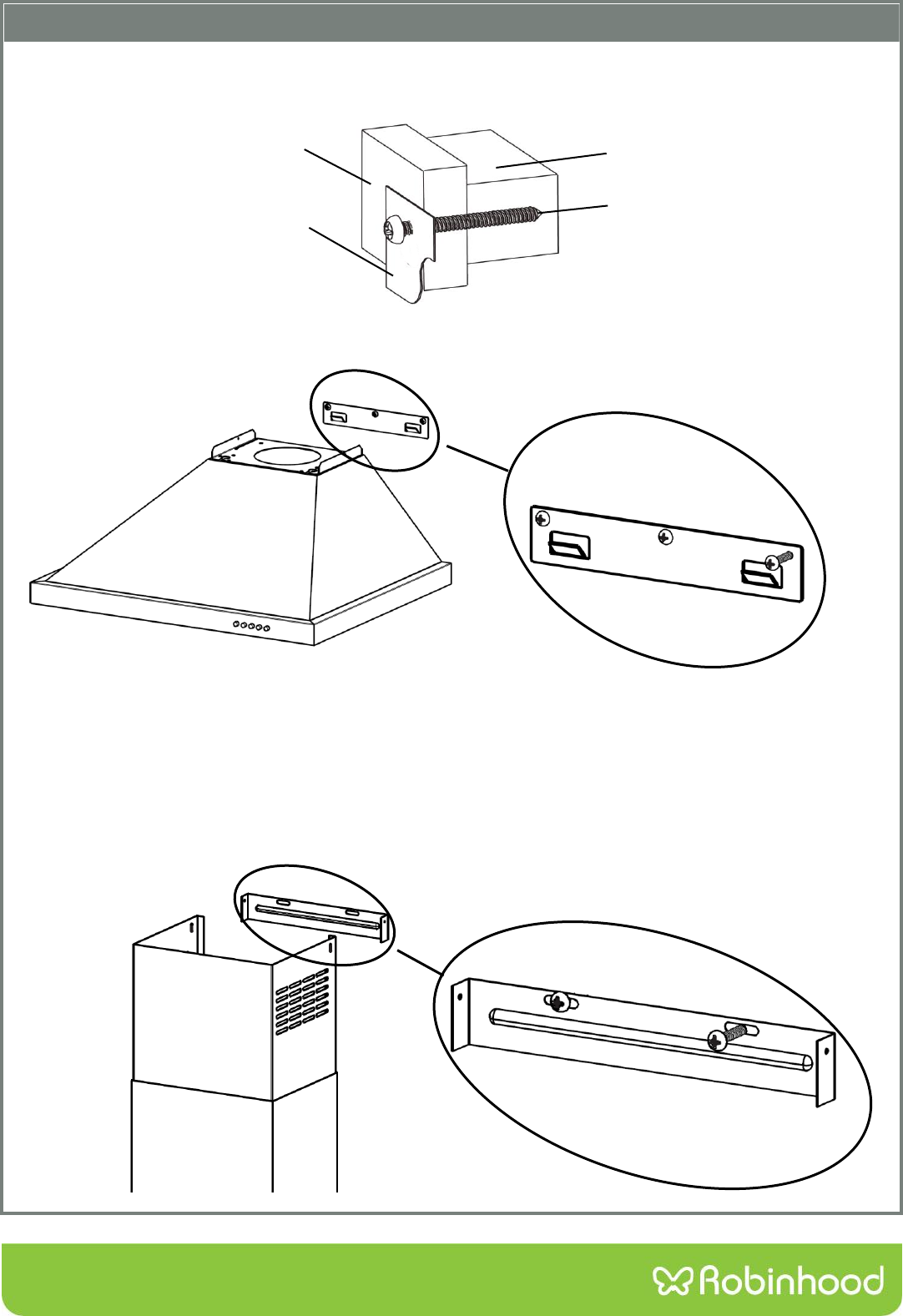 Robinhood