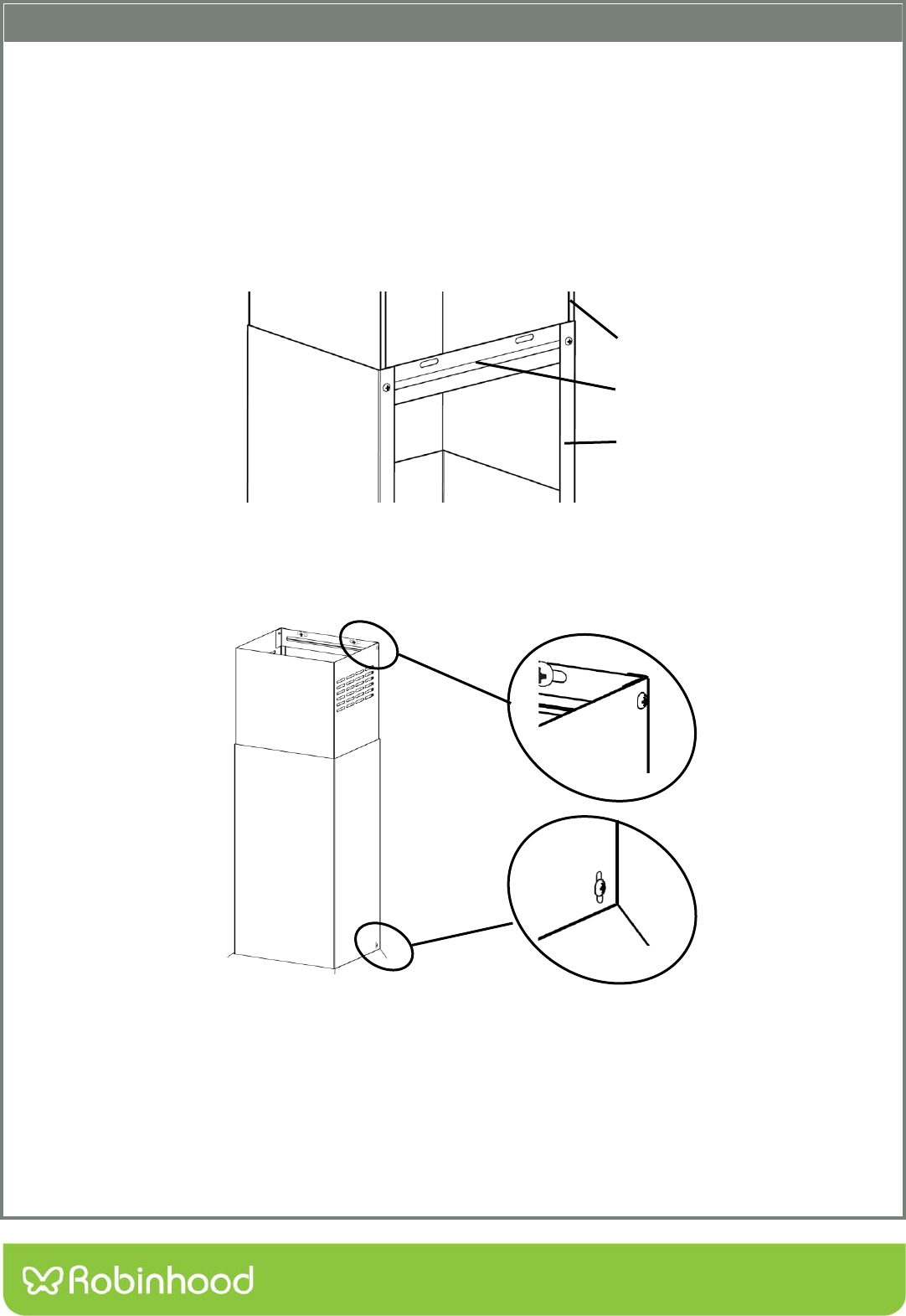 Robinhood