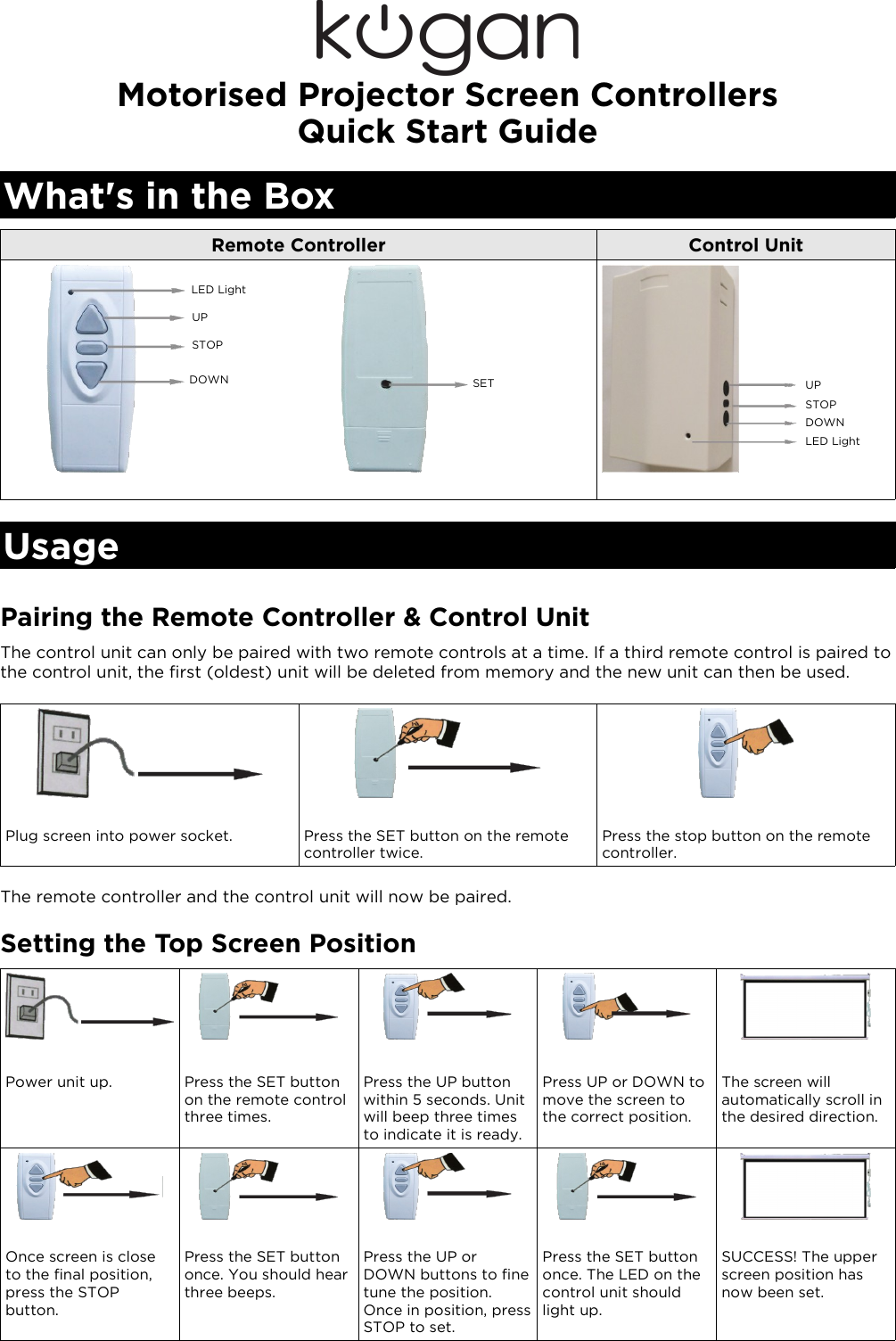 kogan

Motorised Projector Screen Controllers
Quick Start Guide

What's in the Box

| Remote Controller | Control Unit |
|---|---|
| LED Light UP STOP DOWN SET | UP STOP DOWN LED Light |

Usage

Pairing the Remote Controller & Control Unit

The control unit can only be paired with two remote controls at a time. If a third remote control is paired to the control unit, the first (oldest) unit will be deleted from memory and the new unit can then be used.

| Plug screen into power socket. | Press the SET button on the remote controller twice. | Press the stop button on the remote controller. |
|---|---|---|

The remote controller and the control unit will now be paired.

Setting the Top Screen Position

| Power unit up. | Press the SET button on the remote control three times. | Press the UP button within 5 seconds. Unit will beep three times to indicate it is ready. | Press UP or DOWN to move the screen to the correct position. | The screen will automatically scroll in the desired direction. |
|---|---|---|---|---|
| Once screen is close to the final position, press the STOP button. | Press the SET button once. You should hear three beeps. | Press the UP or DOWN buttons to fine tune the position. Once in position, press STOP to set. | Press the SET button once. The LED on the control unit should light up. | SUCCESS! The upper screen position has now been set. |