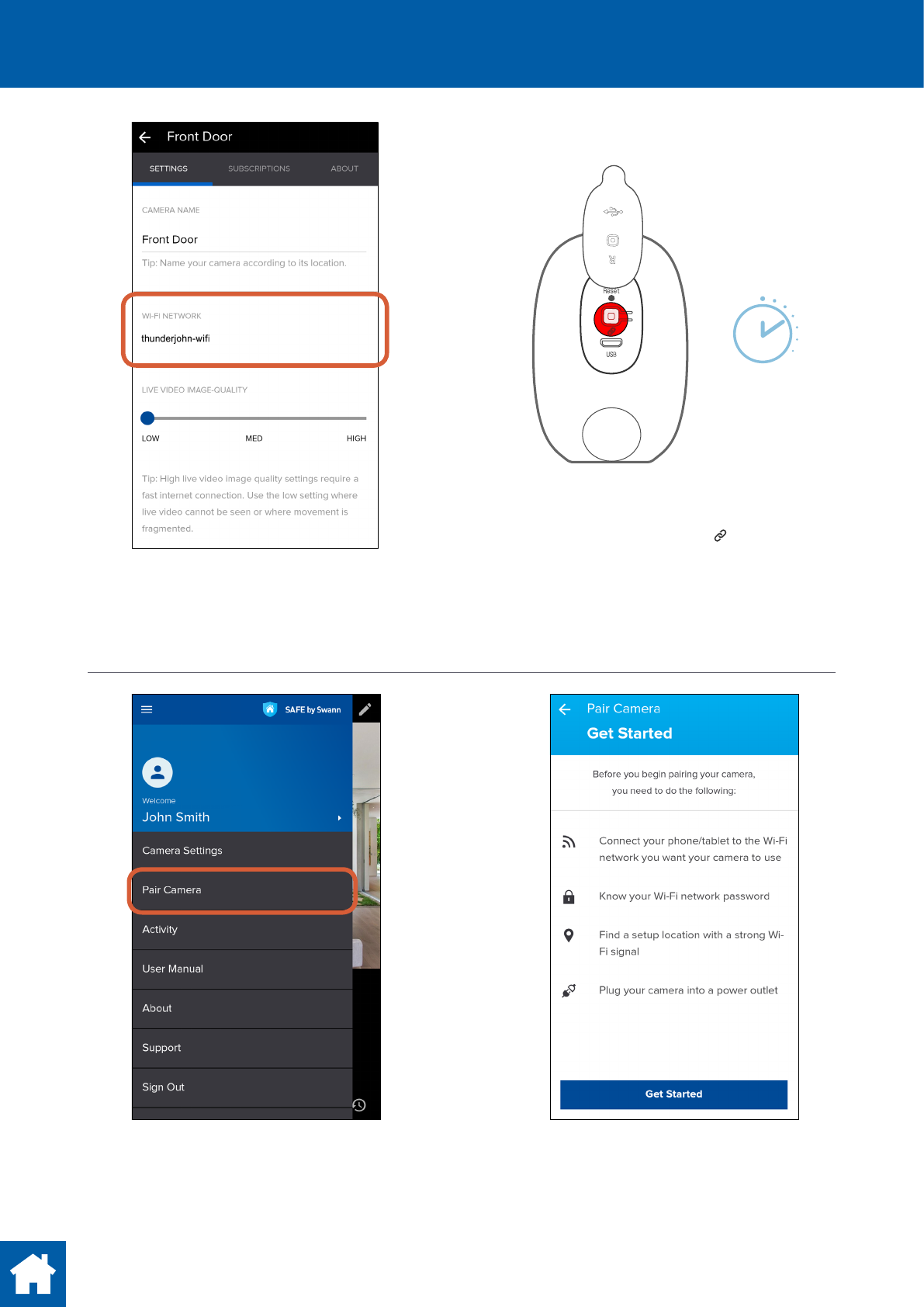 Front Door

SETTINGS SUBSCRIPTIONS ABOUT

CAMERA NAME

Front Door

Tip: Name your camera according to its location.

WI-FI NETWORK

thunderjohn-wifi

LIVE VIDEO IMAGE-QUALITY

LOW MED HIGH

Tip: High live video image quality settings require a fast internet connection. Use the low setting where live video cannot be seen or where movement is fragmented.

Reset

USB

SAFE by Swann

Welcome

John Smith

Camera Settings

Pair Camera

Activity

User Manual

About

Support

Sign Out

Pair Camera

Get Started

Before you begin pairing your camera, you need to do the following:

Connect your phone/tablet to the Wi-Fi network you want your camera to use

Know your Wi-Fi network password

Find a setup location with a strong Wi-Fi signal

Plug your camera into a power outlet

Get Started