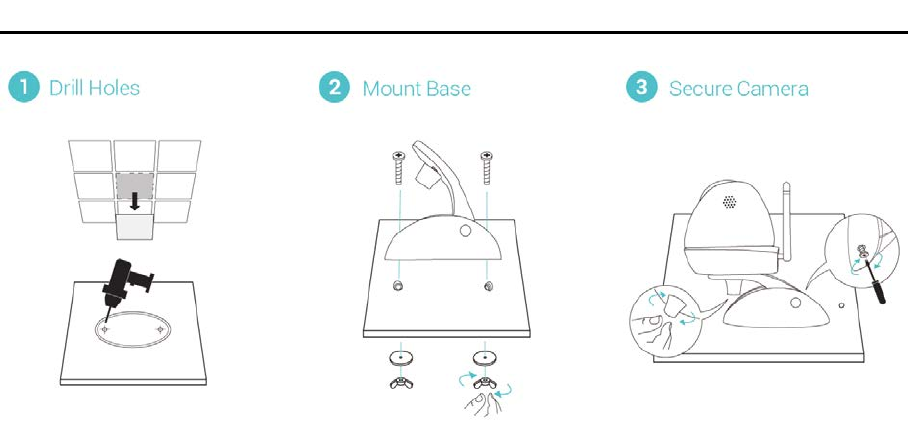 1 Drill Holes

2 Mount Base

3 Secure Camera