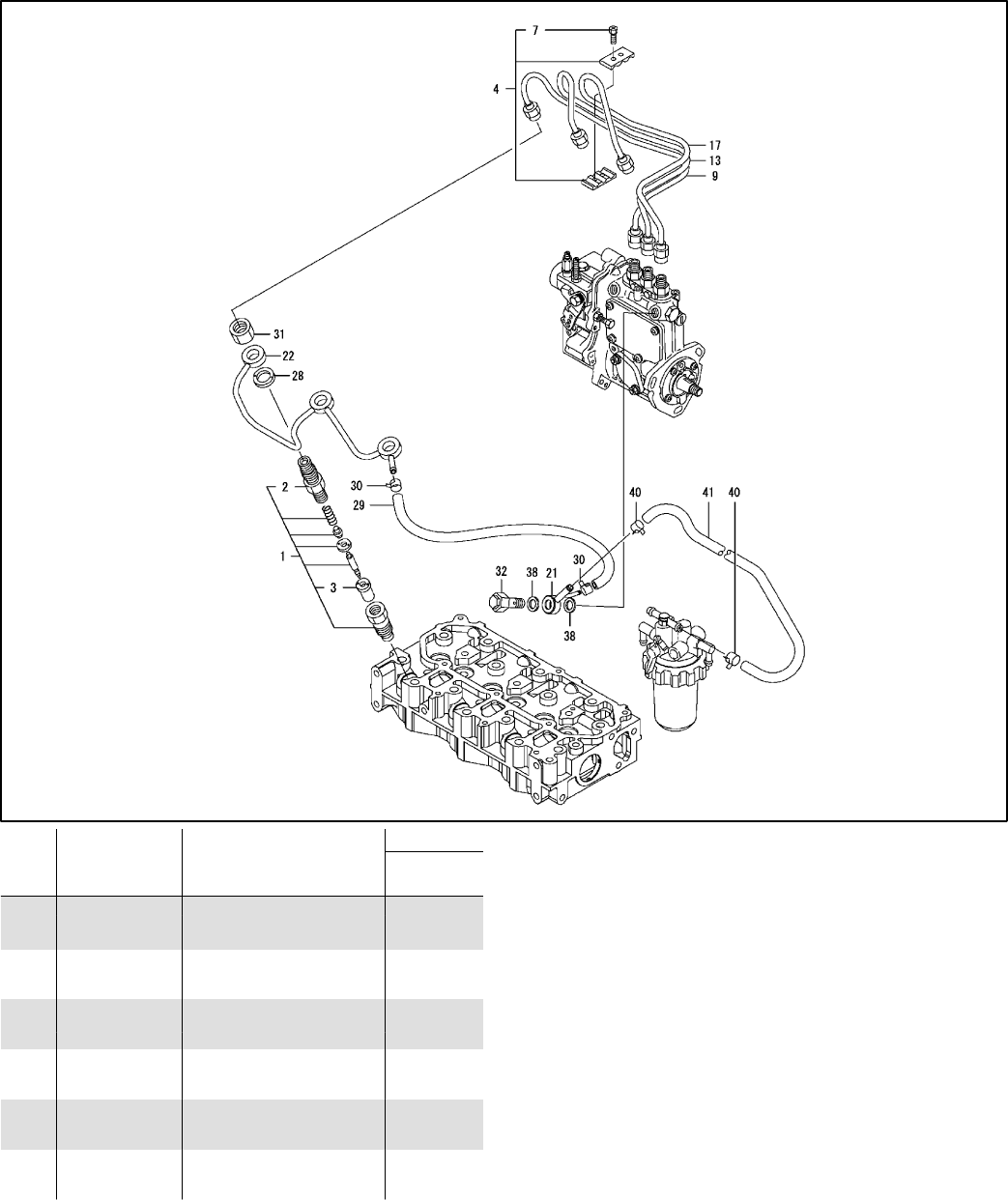 7
4
17
13
9
31
22
28
2
30
29
1
3
40
41
40
32
38
21
30
38