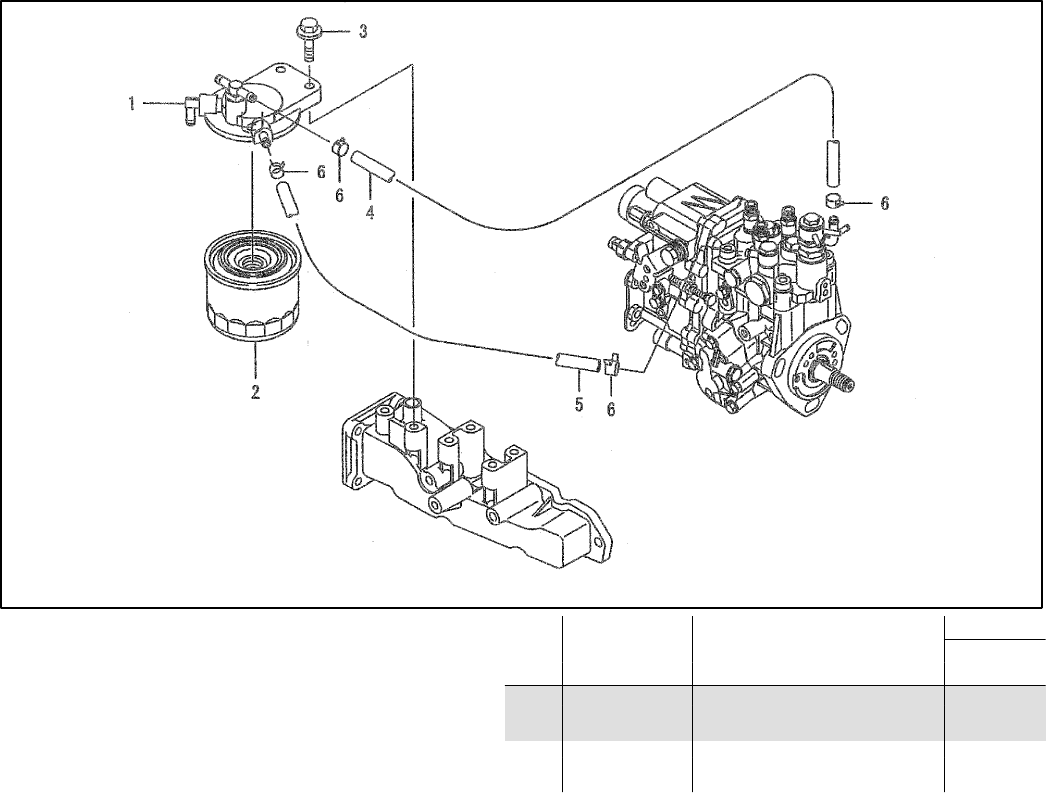 3
1
6
6
4
6
2
5
6