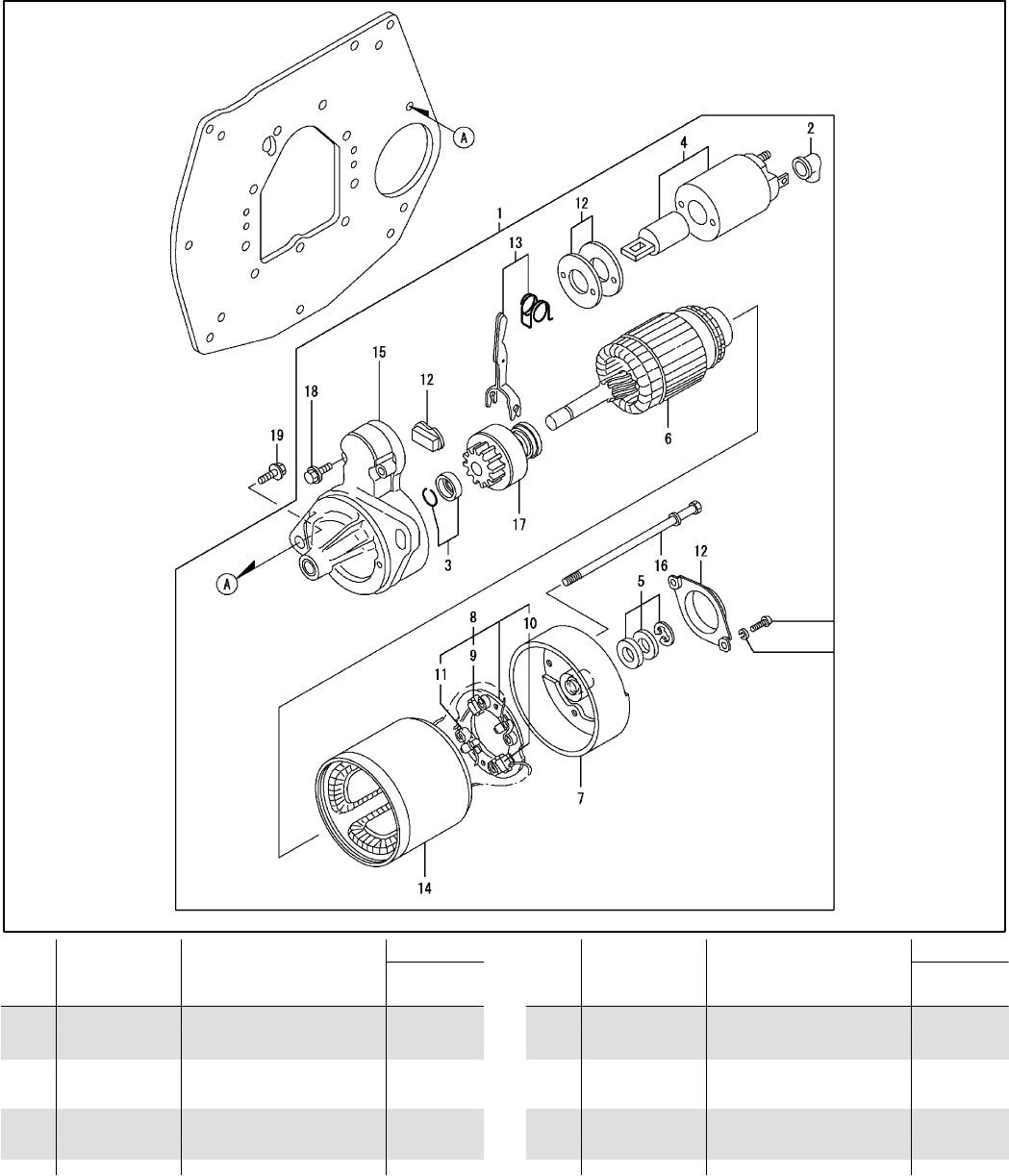 A
2
4
1
12
13
15
12
18
19
6
17
3
A
16
12
5
8
10
9
11
7
14