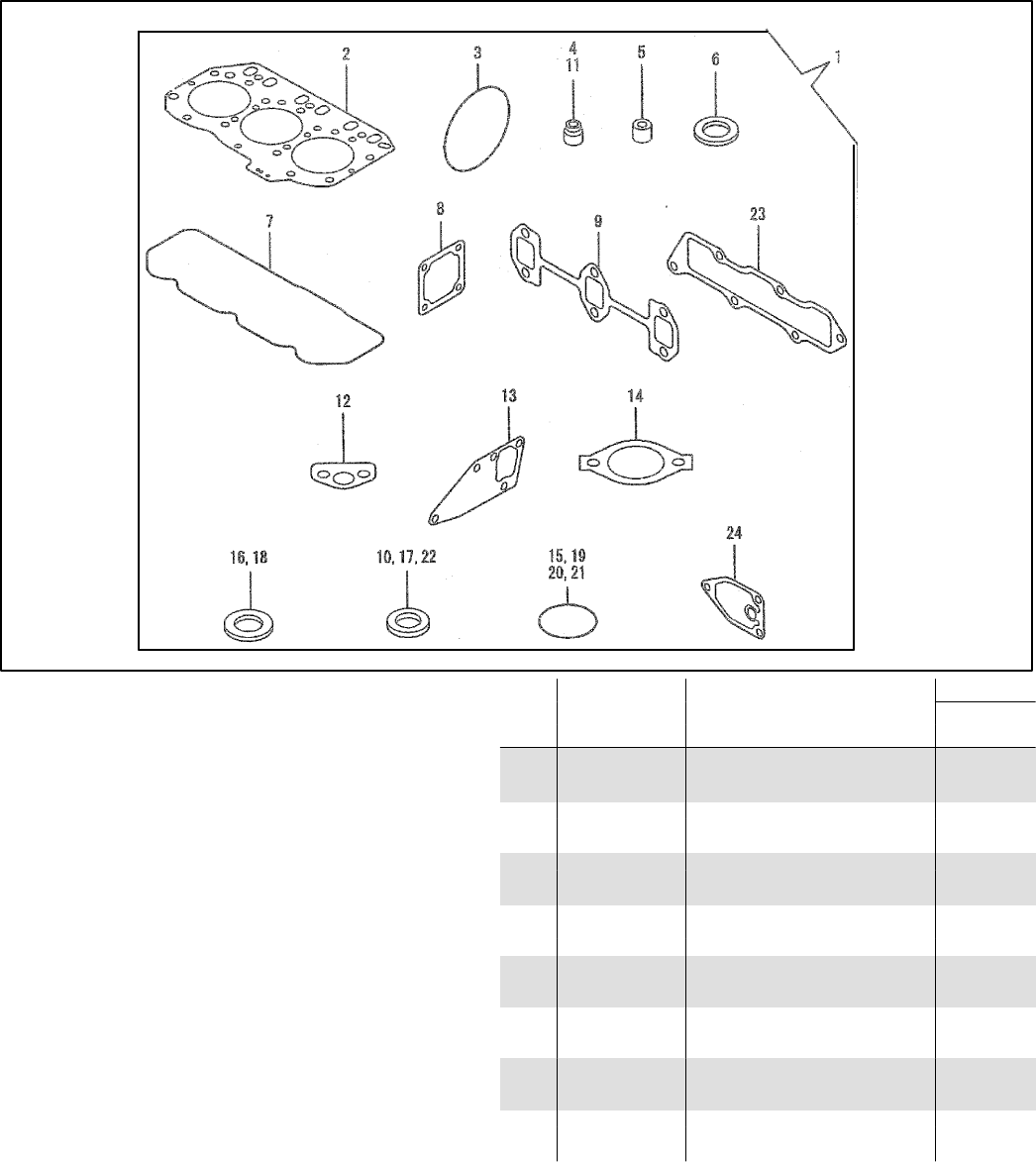 2
3
4
11
5
6
1
7
8
9
23
12
13
14
16, 18
10, 17, 22
15, 19
20, 21
24