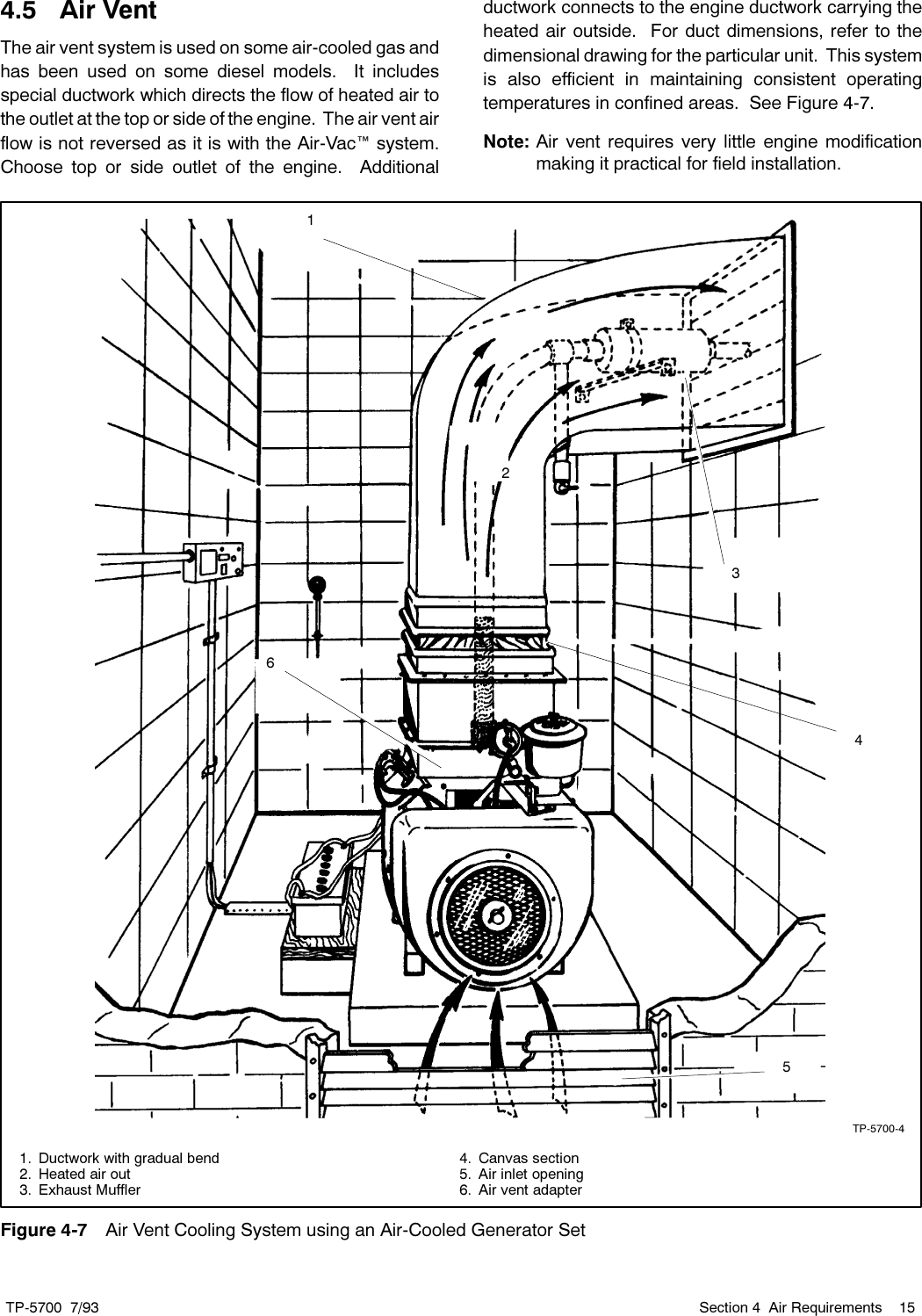 4.5 Air Vent

The air vent system is used on some air-cooled gas and has been used on some diesel models. It includes special ductwork which directs the flow of heated air to the outlet at the top or side of the engine. The air vent air flow is not reversed as it is with the Air-Vac™ system. Choose top or side outlet of the engine. Additional ductwork connects to the engine ductwork carrying the heated air outside. For duct dimensions, refer to the dimensional drawing for the particular unit. This system is also efficient in maintaining consistent operating temperatures in confined areas. See Figure 4-7.

Note: Air vent requires very little engine modification making it practical for field installation.

1

2

3

6

4

5

TP-5700-4

1. Ductwork with gradual bend
2. Heated air out
3. Exhaust Muffler
4. Canvas section
5. Air inlet opening
6. Air vent adapter

Figure 4-7 Air Vent Cooling System using an Air-Cooled Generator Set

TP-5700 7/93

Section 4 Air Requirements 15