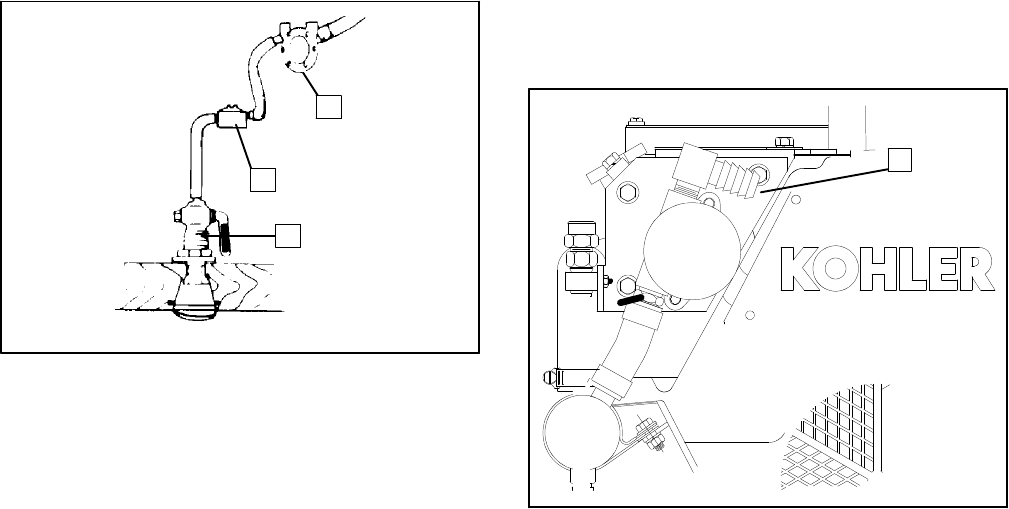 KOHLER