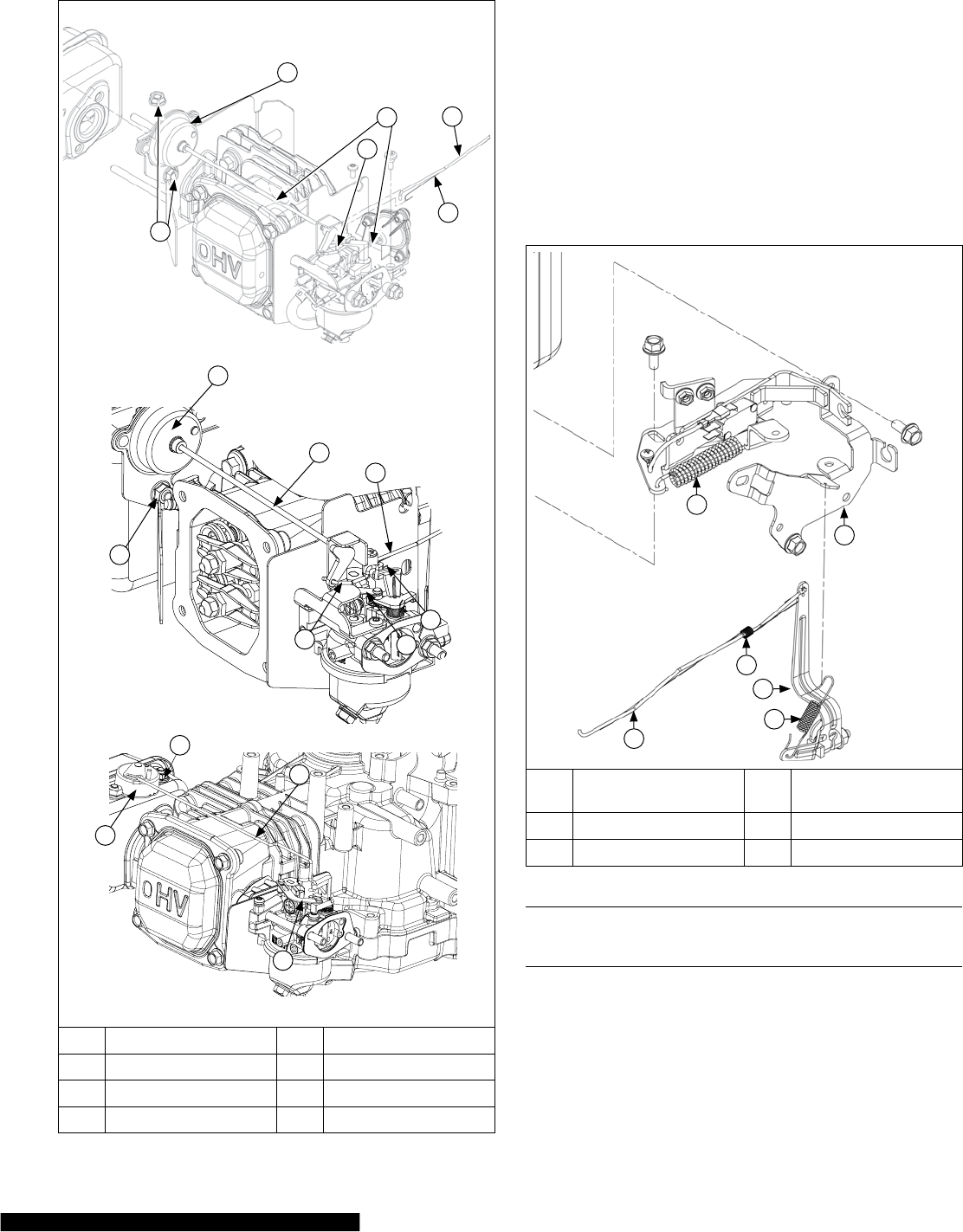 OHV

OHV