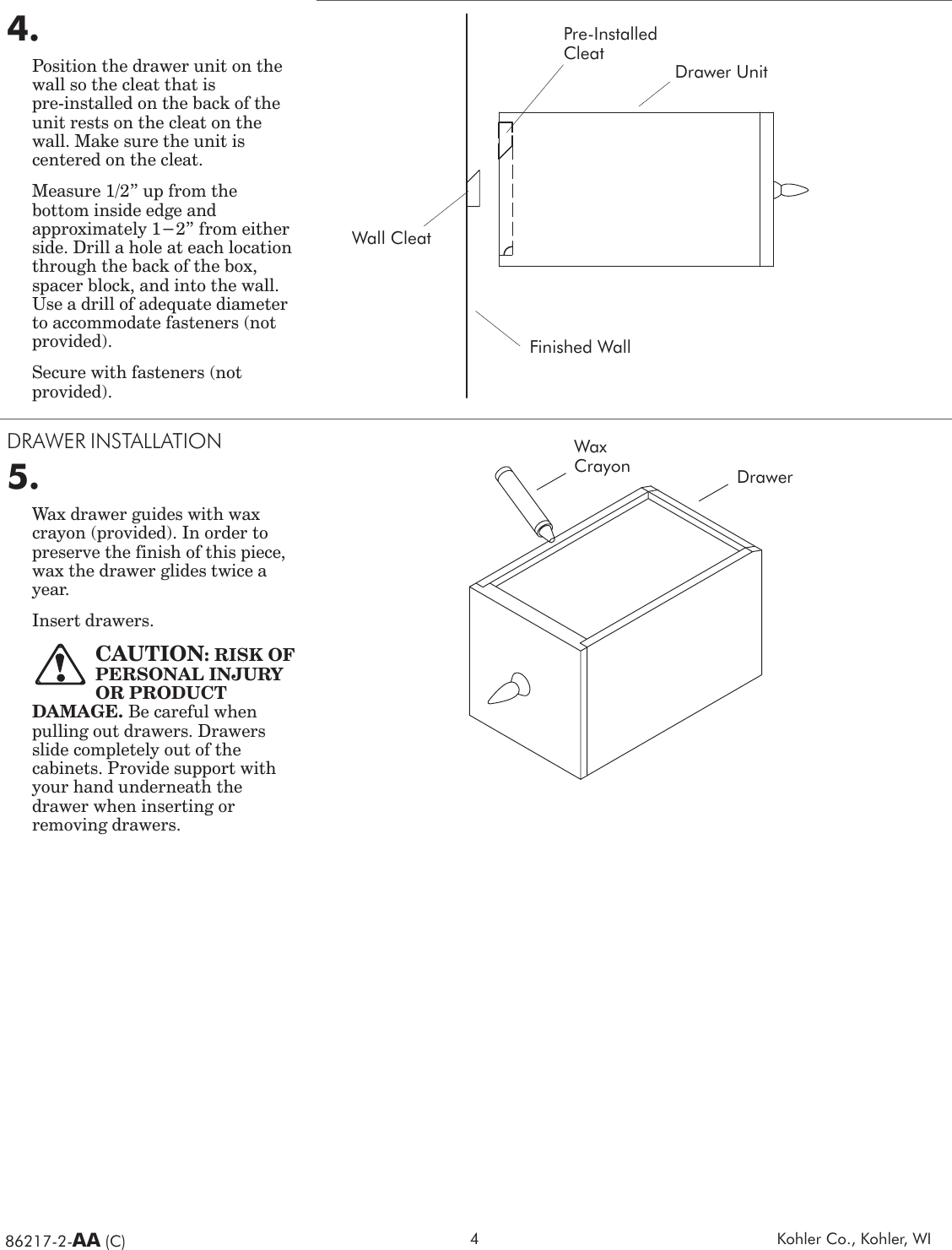 4.

Position the drawer unit on the wall so the cleat that is pre-installed on the back of the unit rests on the cleat on the wall. Make sure the unit is centered on the cleat.

Measure 1/2” up from the bottom inside edge and approximately 1−2” from either side. Drill a hole at each location through the back of the box, spacer block, and into the wall. Use a drill of adequate diameter to accommodate fasteners (not provided).

Secure with fasteners (not provided).

Pre-Installed Cleat

Drawer Unit

Wall Cleat

Finished Wall

DRAWER INSTALLATION

5.

Wax drawer guides with wax crayon (provided). In order to preserve the finish of this piece, wax the drawer glides twice a year.

Insert drawers.

CAUTION: RISK OF PERSONAL INJURY OR PRODUCT DAMAGE. Be careful when pulling out drawers. Drawers slide completely out of the cabinets. Provide support with your hand underneath the drawer when inserting or removing drawers.

Wax Crayon

Drawer

86217-2-AA (C)

4

Kohler Co., Kohler, WI