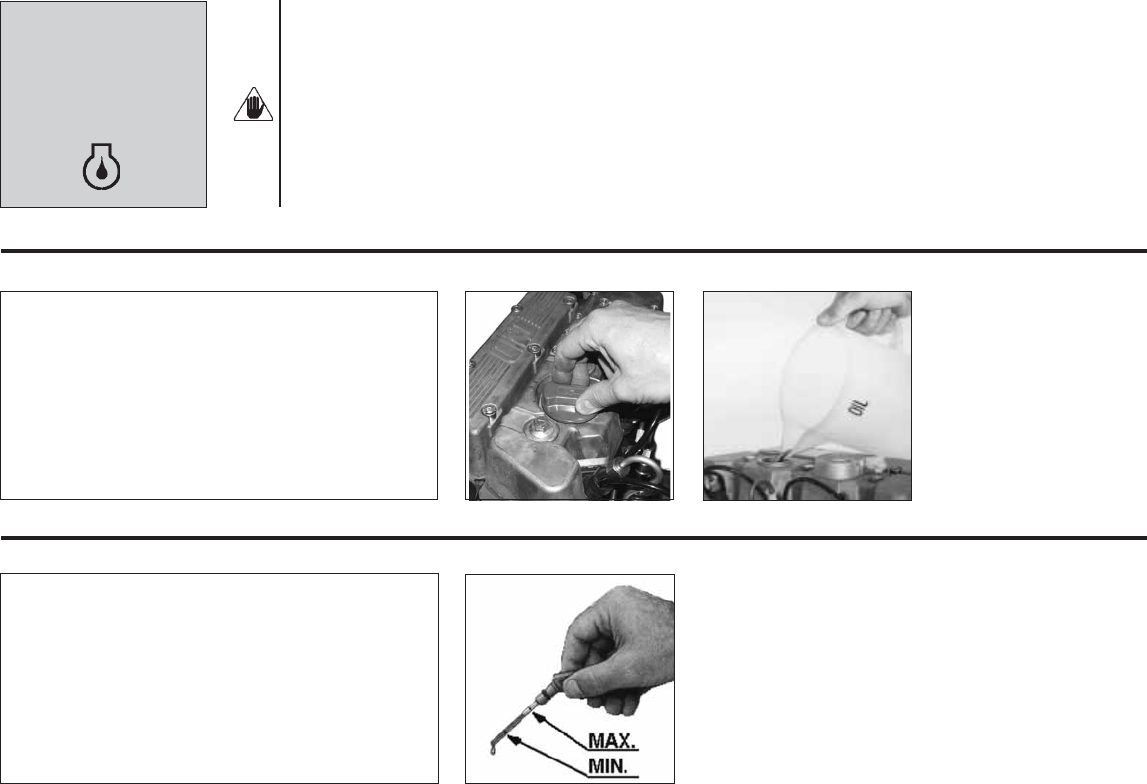 OIL

MAX.

MIN.