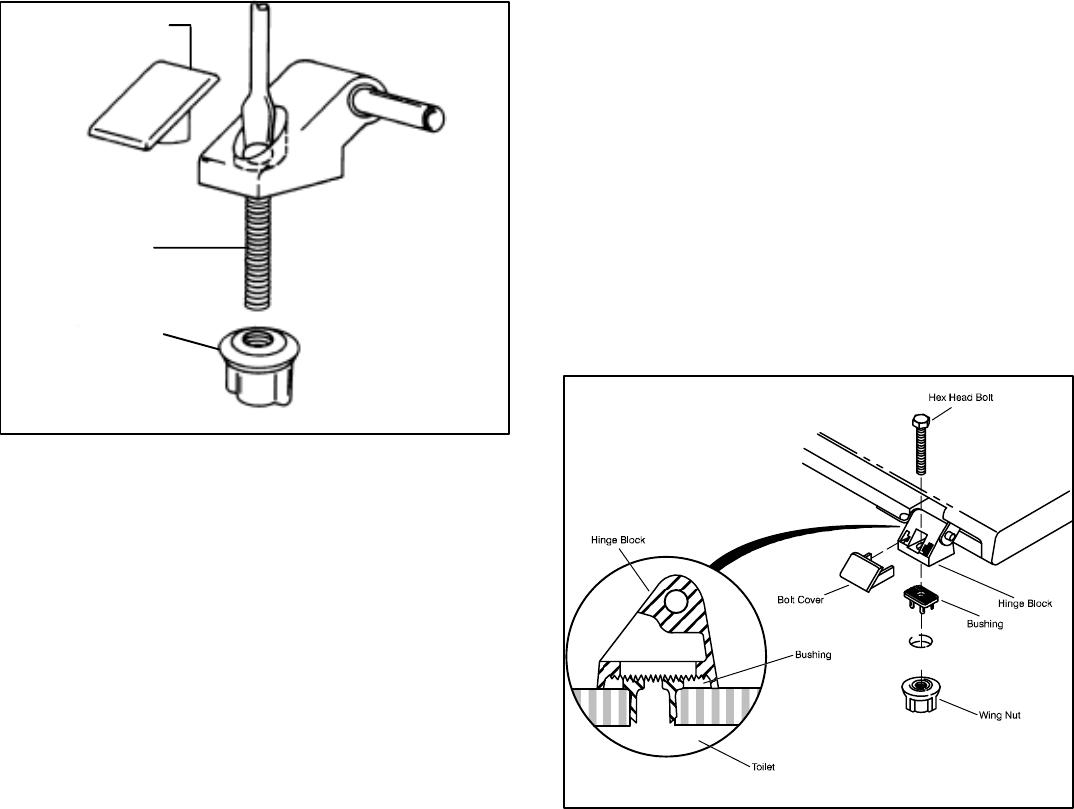 Hex Head Bolt

Hinge Block

Bolt Cover

Hinge Block

Bushing

Bushing

Wing Nut

Toilet