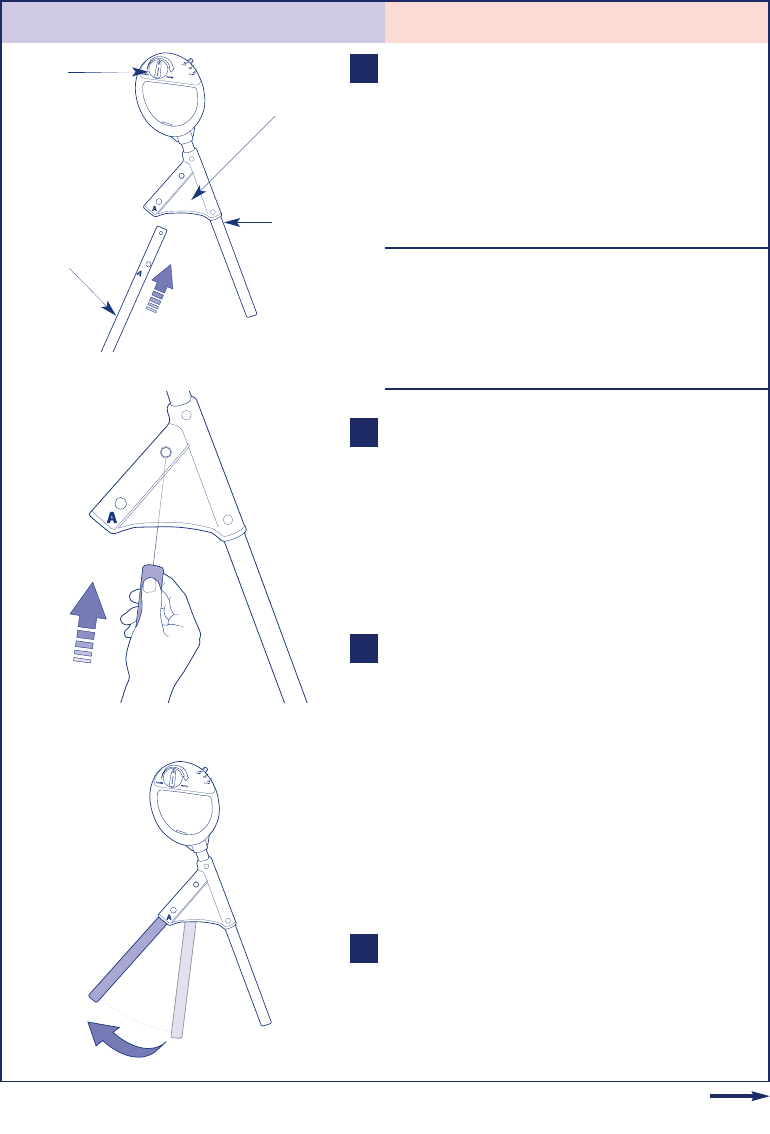 A

A

A