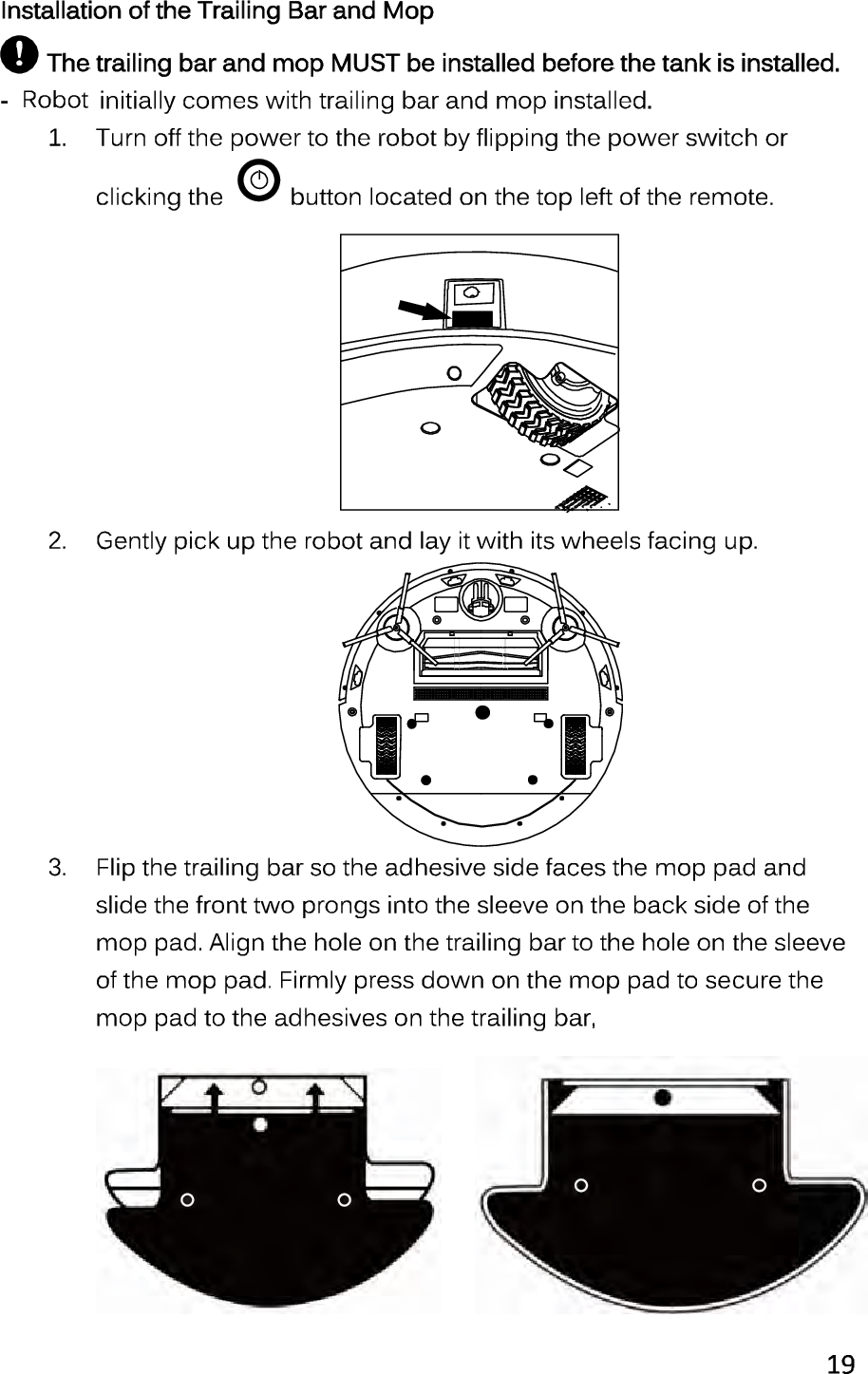 Installation of the Trailing Bar and Mop

The trailing bar and mop MUST be installed before the tank is installed.

- Robot initially comes with trailing bar and mop installed.

1. Turn off the power to the robot by flipping the power switch or clicking the button located on the top left of the remote.

2. Gently pick up the robot and lay it with its wheels facing up.

3. Flip the trailing bar so the adhesive side faces the mop pad and slide the front two prongs into the sleeve on the back side of the mop pad. Align the hole on the trailing bar to the hole on the sleeve of the mop pad. Firmly press down on the mop pad to secure the mop pad to the adhesives on the trailing bar,

19