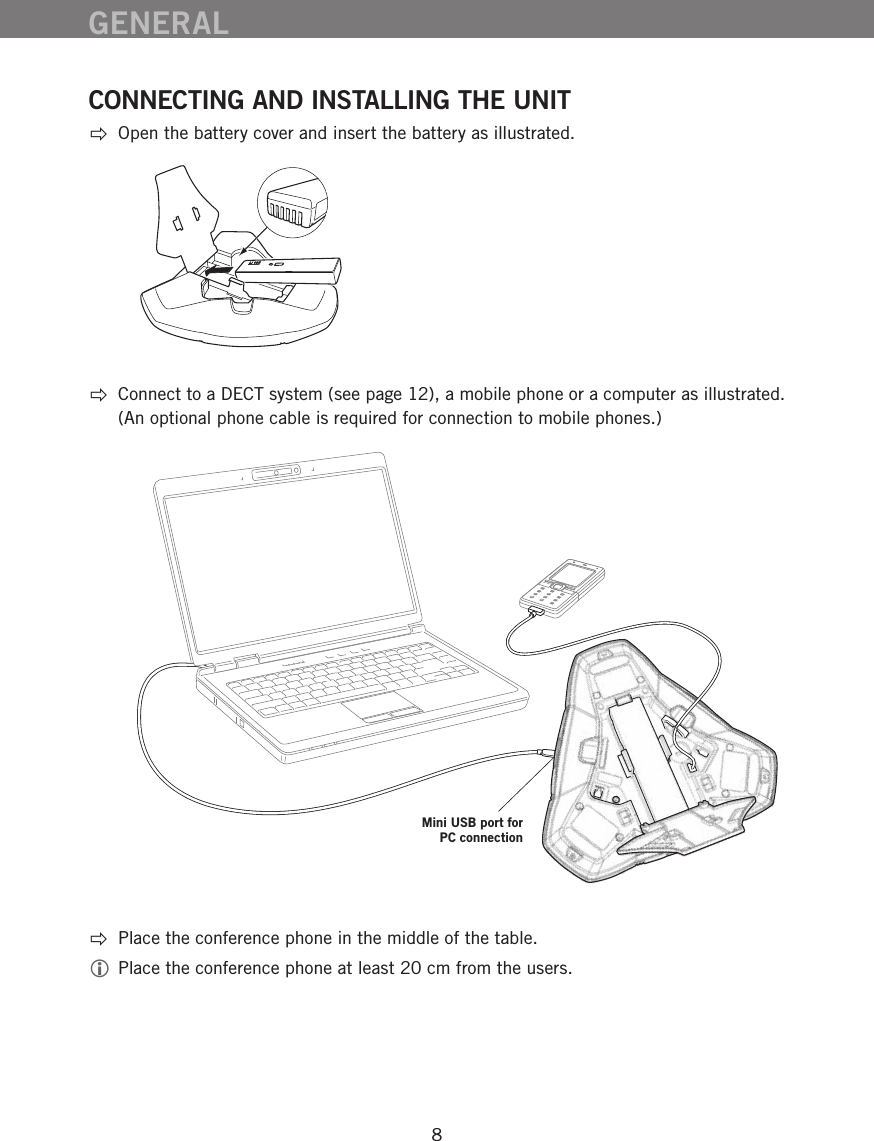 GENERAL

CONNECTING AND INSTALLING THE UNIT

⇨ Open the battery cover and insert the battery as illustrated.

⇨ Connect to a DECT system (see page 12), a mobile phone or a computer as illustrated. (An optional phone cable is required for connection to mobile phones.)

Mini USB port for PC connection

⇨ Place the conference phone in the middle of the table.

ⓘ Place the conference phone at least 20 cm from the users.

8