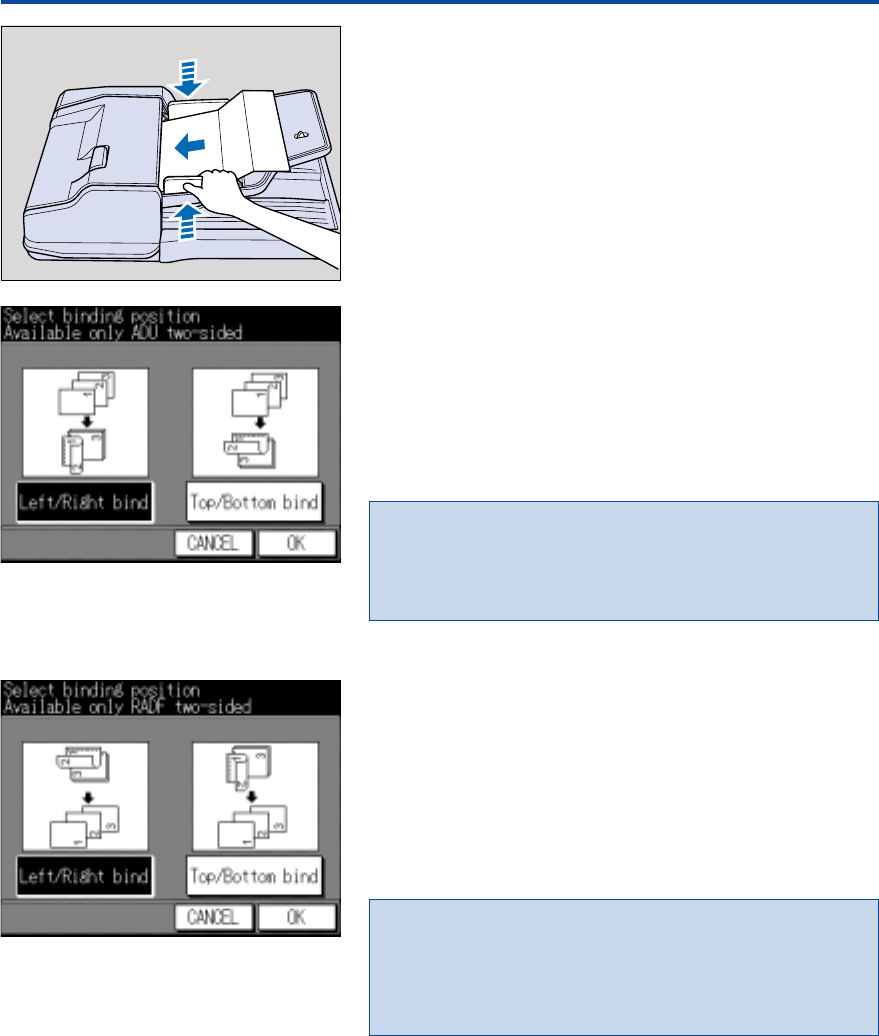 Select binding position
Available only ADU two-sided

Left/Right bind

Top/Bottom bind

CANCEL

OK

Select binding position
Available only RADF two-sided

Left/Right bind

Top/Bottom bind

CANCEL

OK