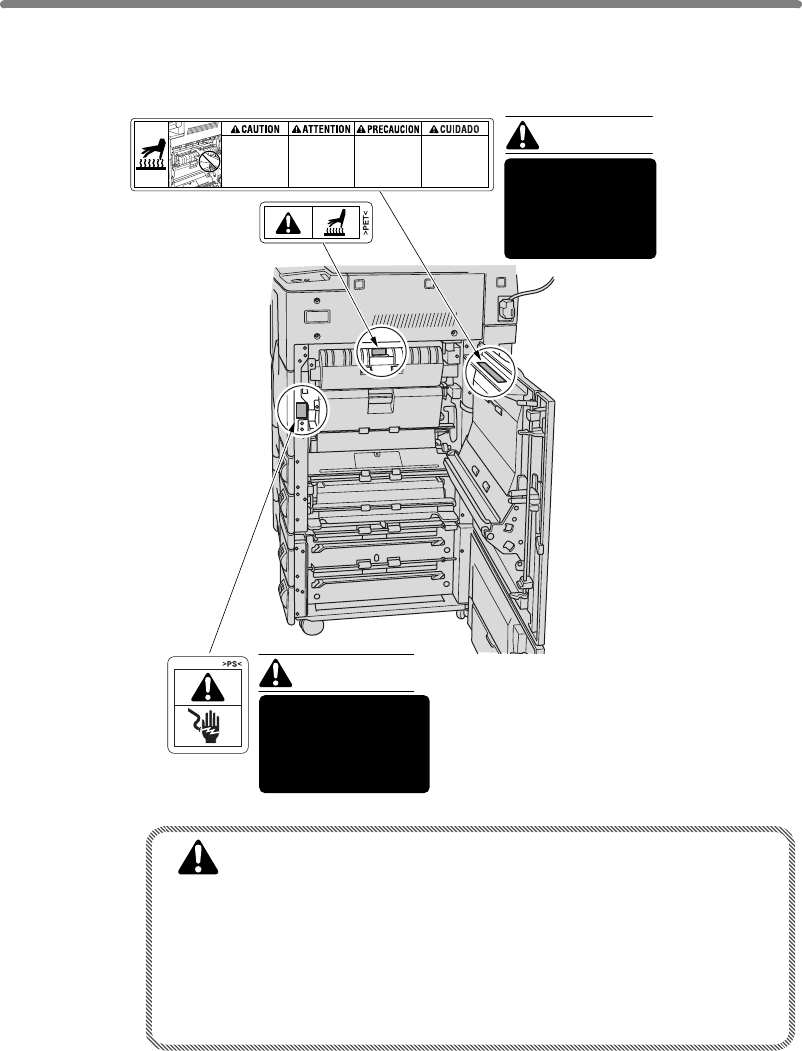 CAUTION ATTENTION PRECAUCION CUIDADO

>PET<

>PS<