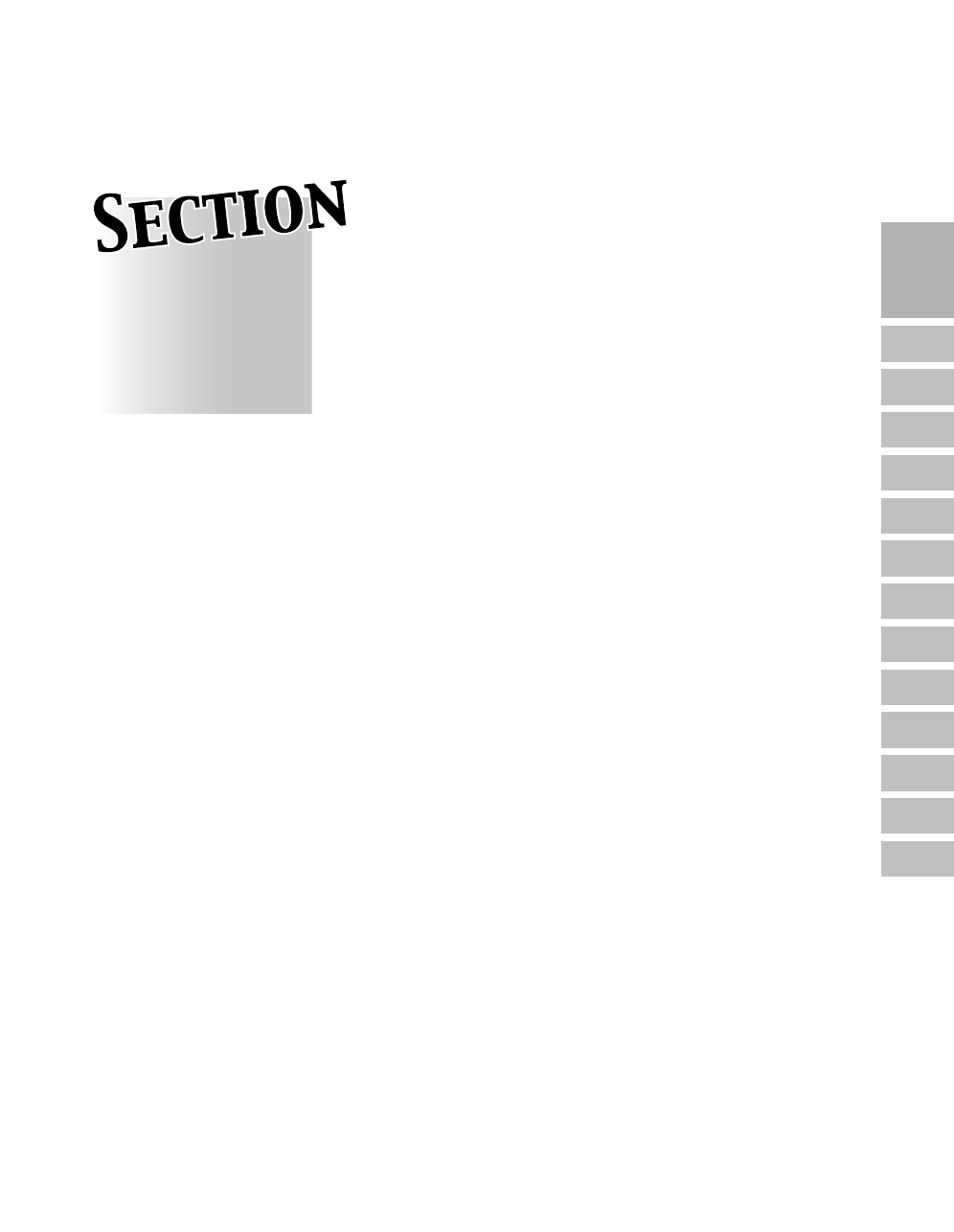 SECTION