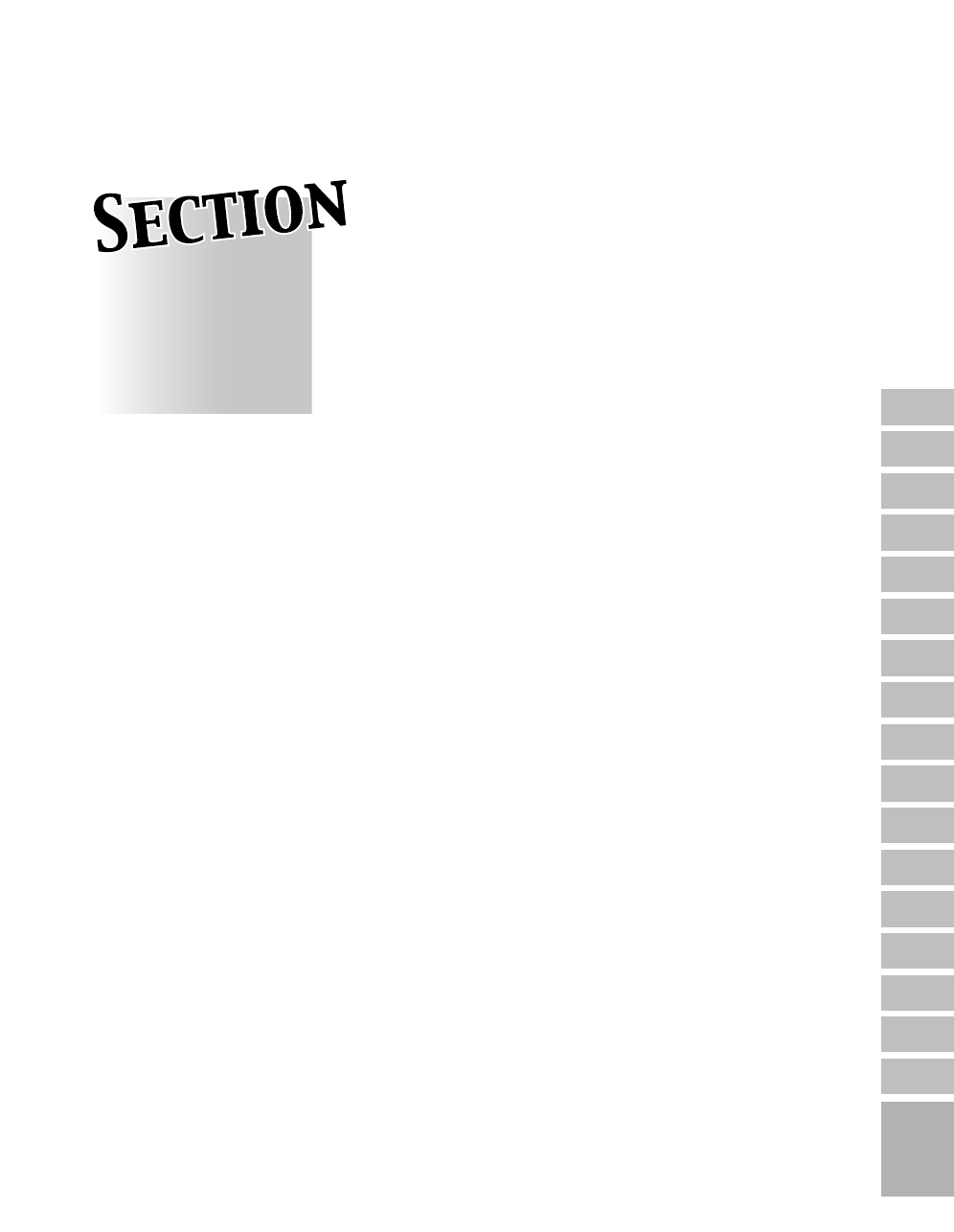 SECTION