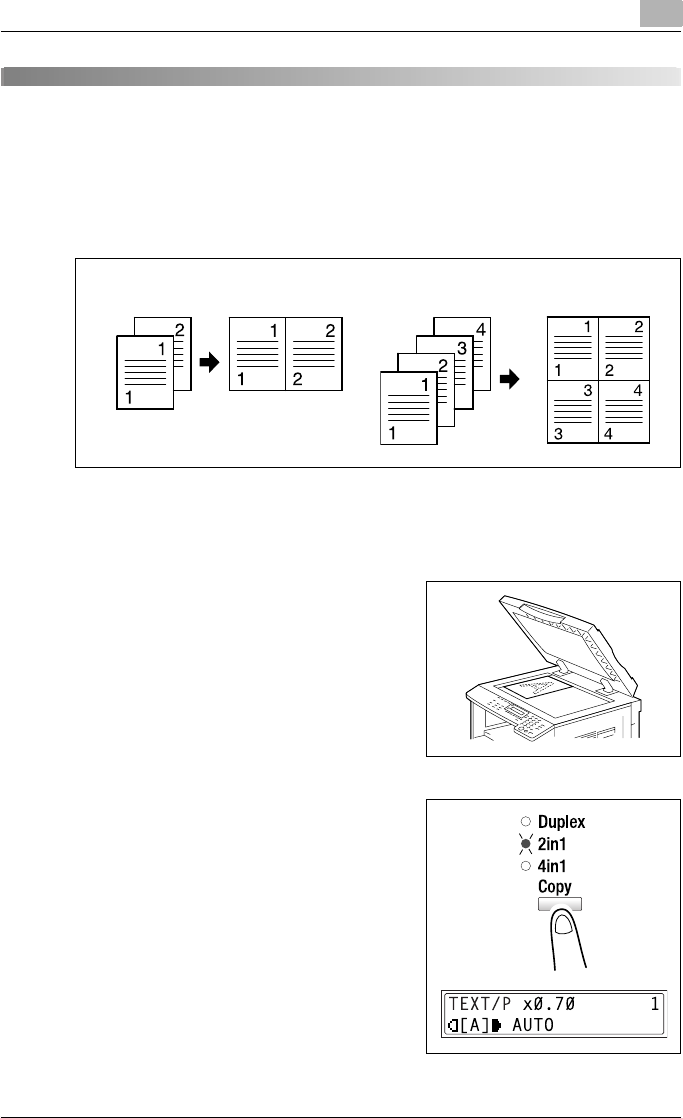 2 1

1

1 2

1 2

4 3 2 1

1

1 2

1 2

3 4

3 4

Duplex
2in1
4in1
Copy

TEXT/P x0.70 1
[A] AUTO