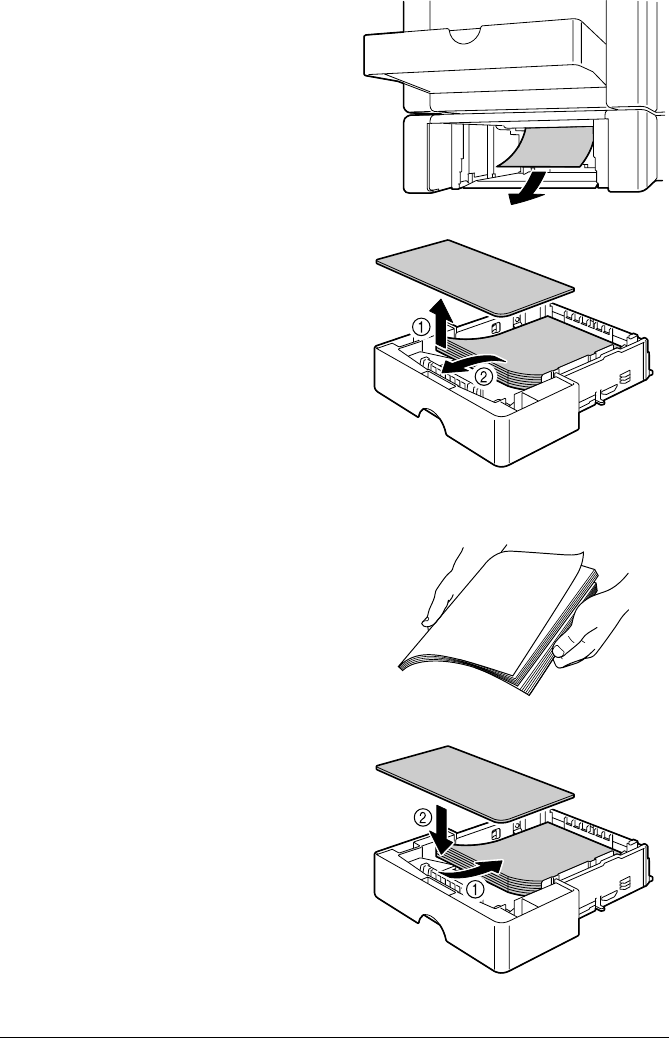 ①
②

②
①