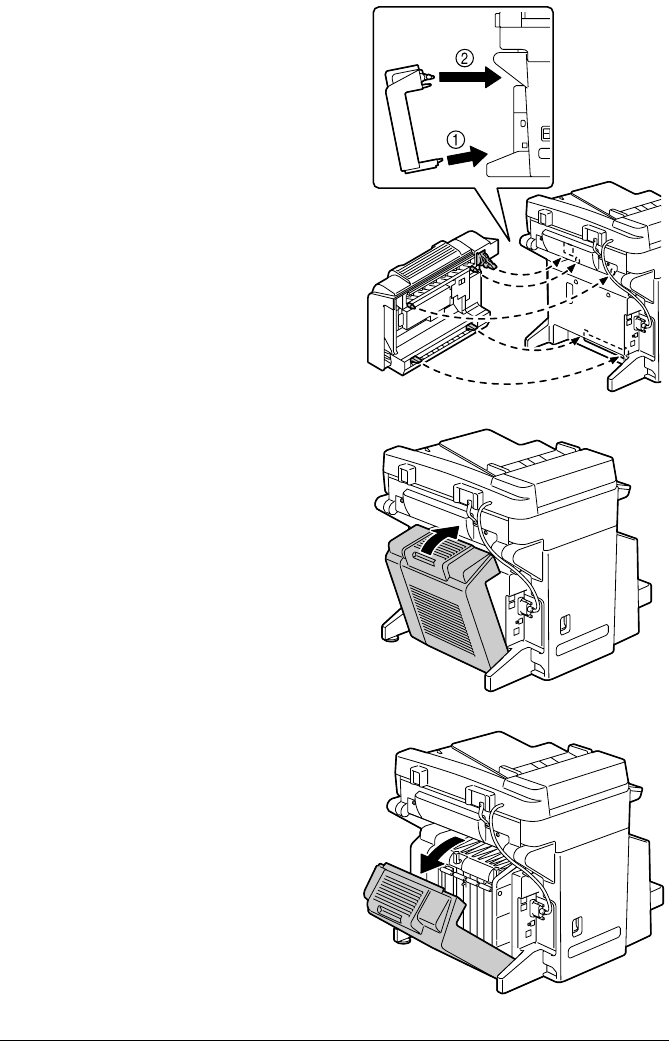 ②
①