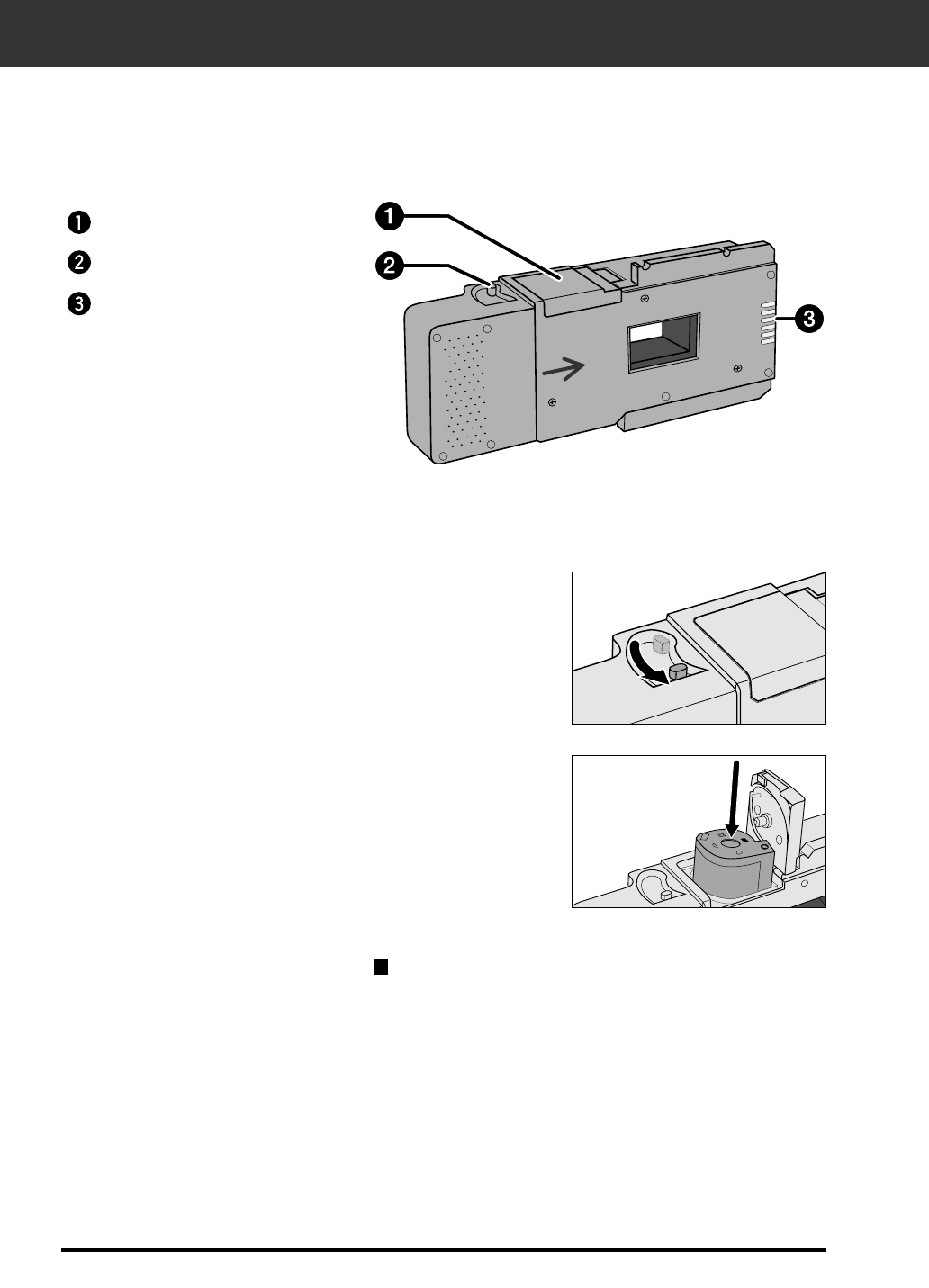 ❶
❷
❸

❶
❷
❸