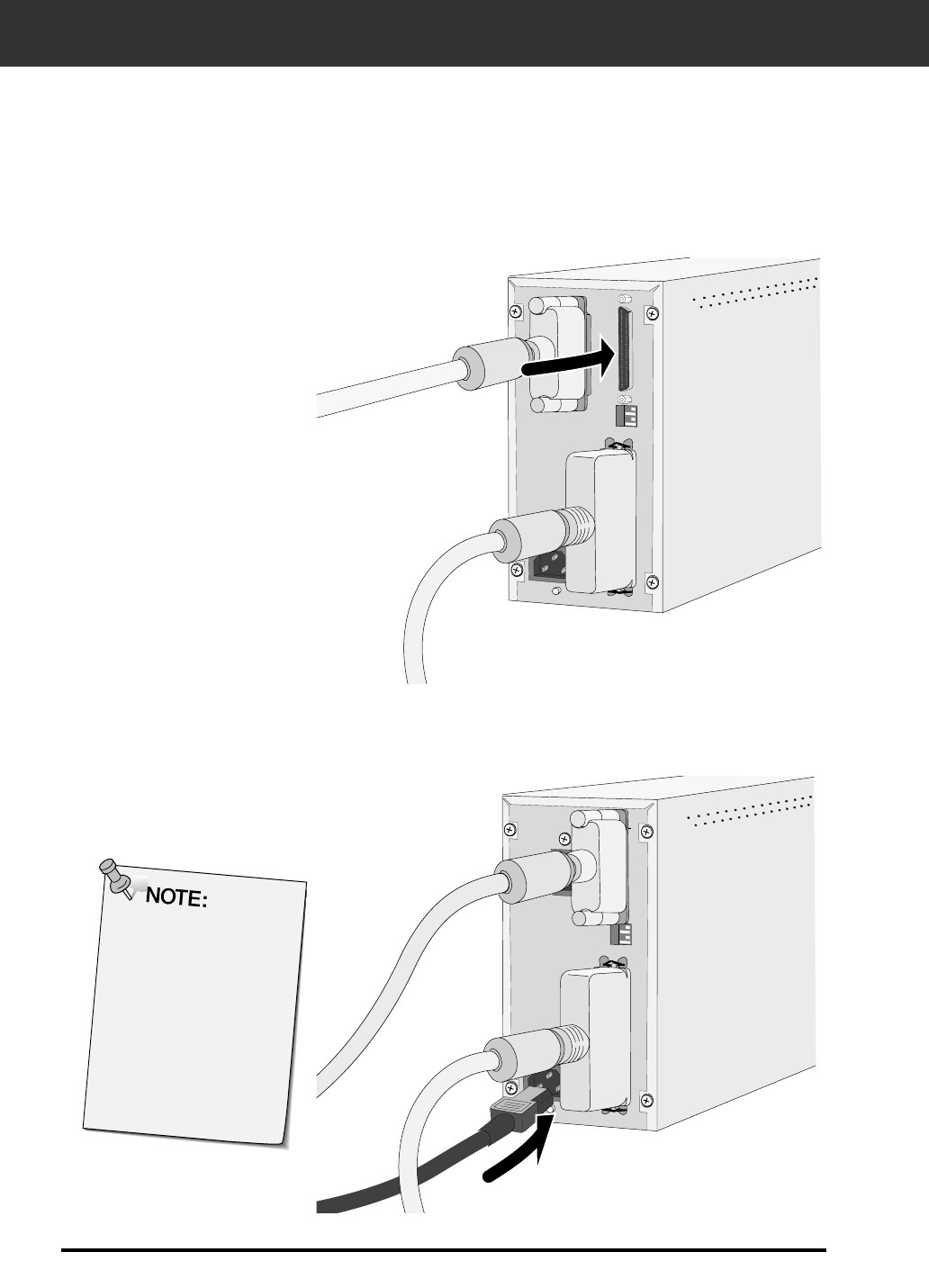 NOTE: