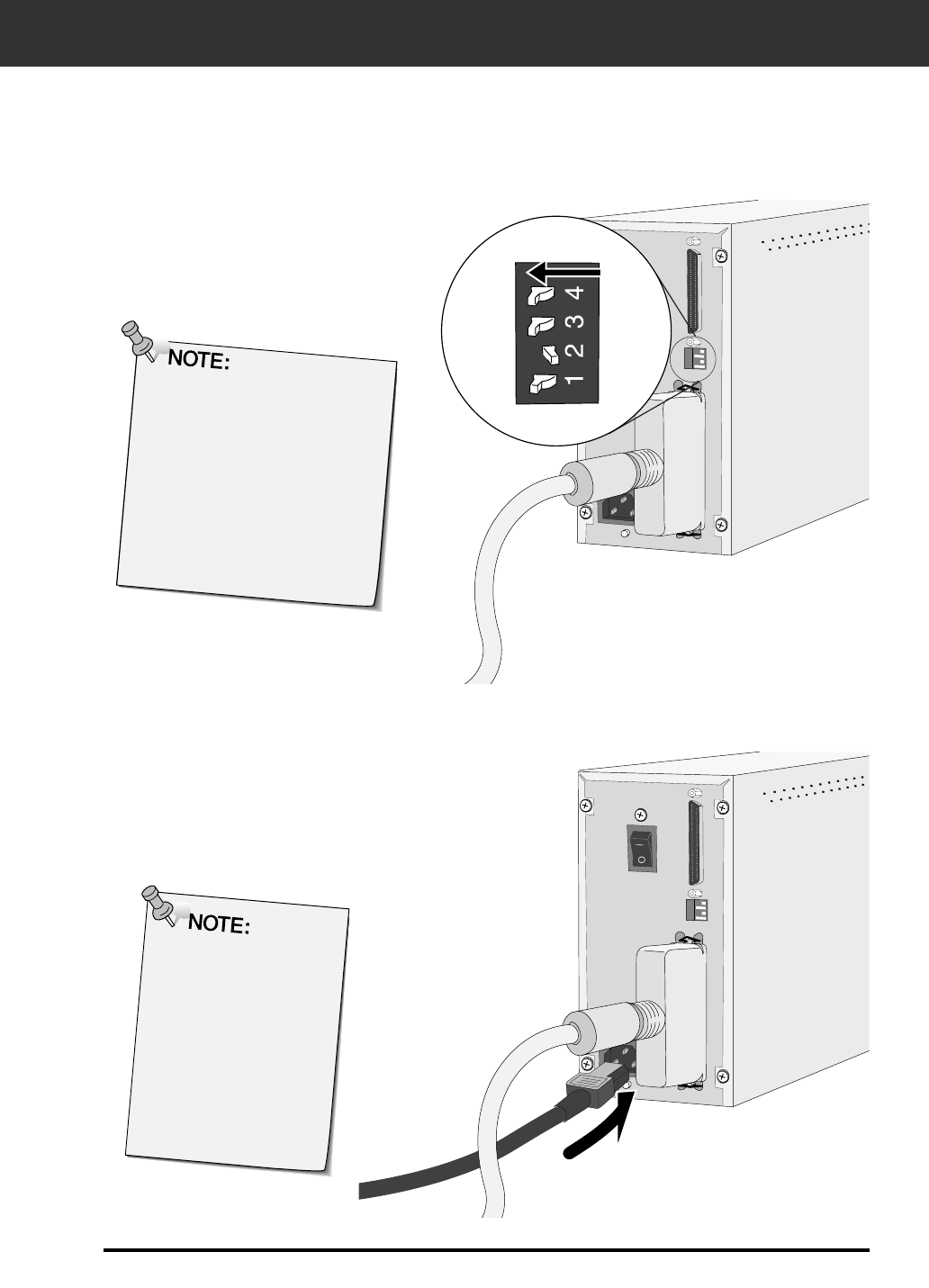 NOTE:

4
3
2
1

NOTE: